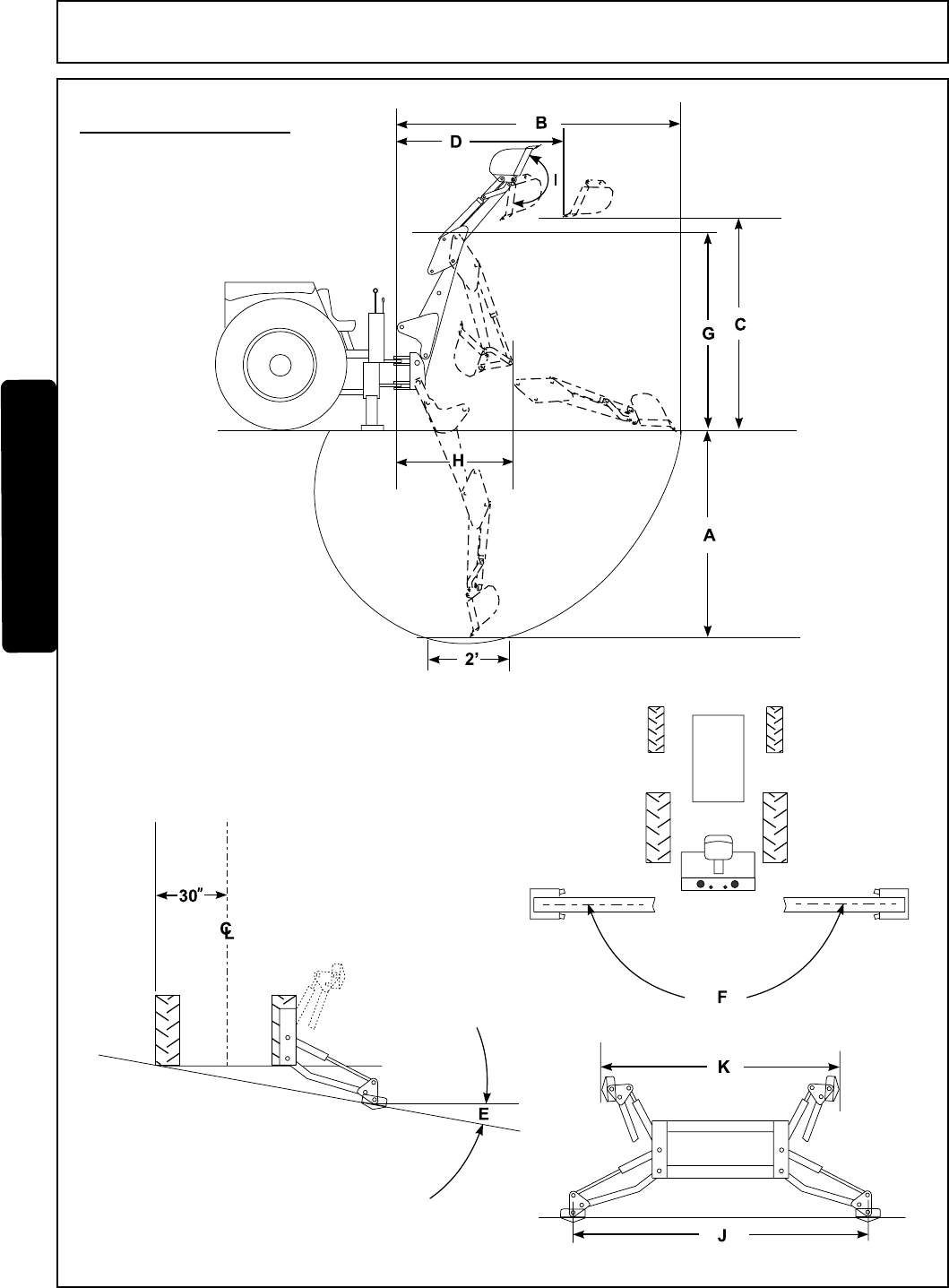 B

D

I

G

C

H

A

2'

30"

C
L

F

E

K

J