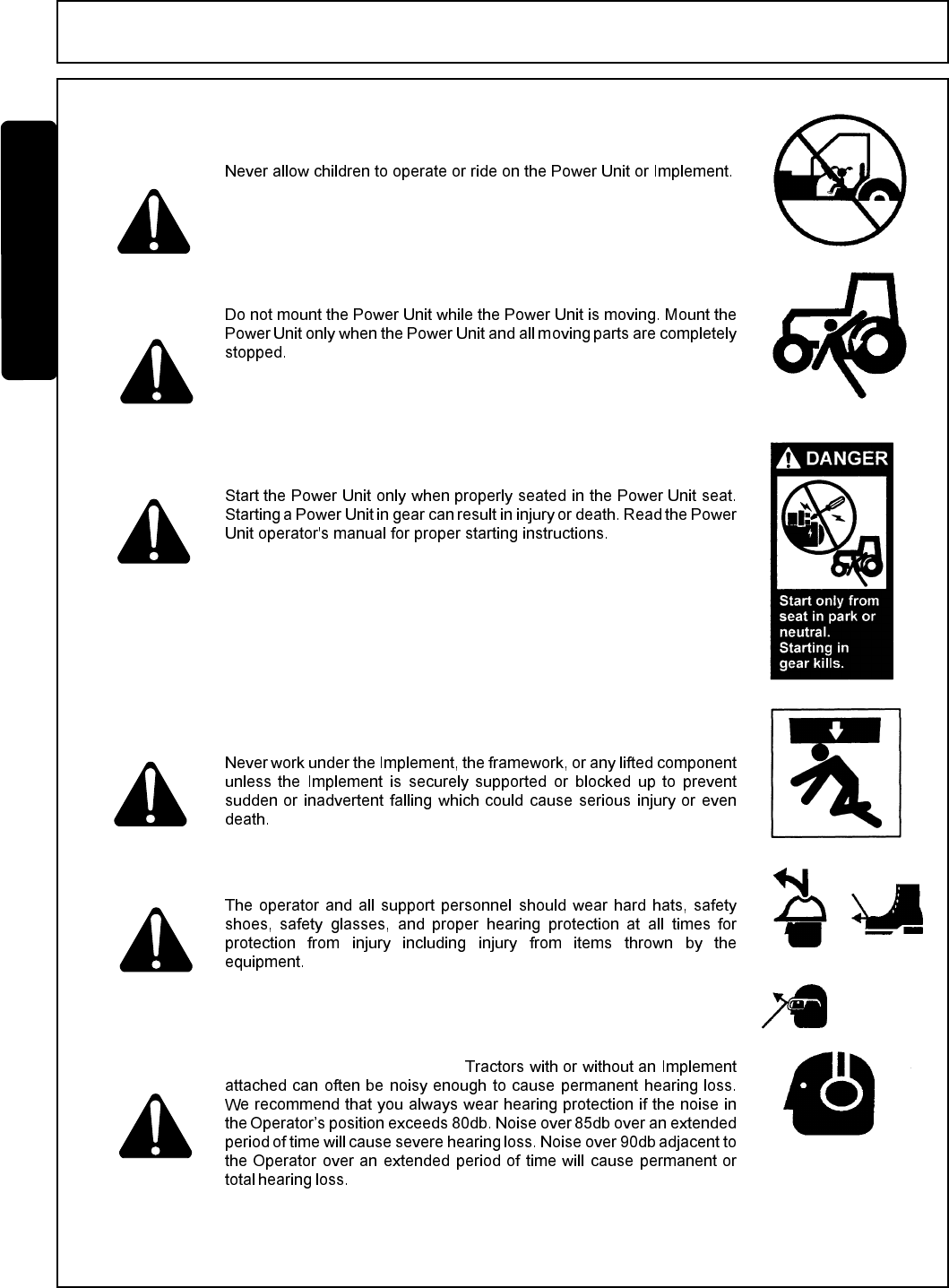 Never allow children to operate or ride on the Power Unit or Implement.

Do not mount the Power Unit while the Power Unit is moving. Mount the Power Unit only when the Power Unit and all moving parts are completely stopped.

Start the Power Unit only when properly seated in the Power Unit seat. Starting a Power Unit in gear can result in injury or death. Read the Power Unit operator's manual for proper starting instructions.

DANGER

Start only from seat in park or neutral. Starting in gear kills.

Never work under the Implement, the framework, or any lifted component unless the Implement is securely supported or blocked up to prevent sudden or inadvertent falling which could cause serious injury or even death.

The operator and all support personnel should wear hard hats, safety shoes, safety glasses, and proper hearing protection at all times for protection from injury including injury from items thrown by the equipment.

Tractors with or without an Implement attached can often be noisy enough to cause permanent hearing loss. We recommend that you always wear hearing protection if the noise in the Operator's position exceeds 80db. Noise over 85db over an extended period of time will cause severe hearing loss. Noise over 90db adjacent to the Operator over an extended period of time will cause permanent or total hearing loss.