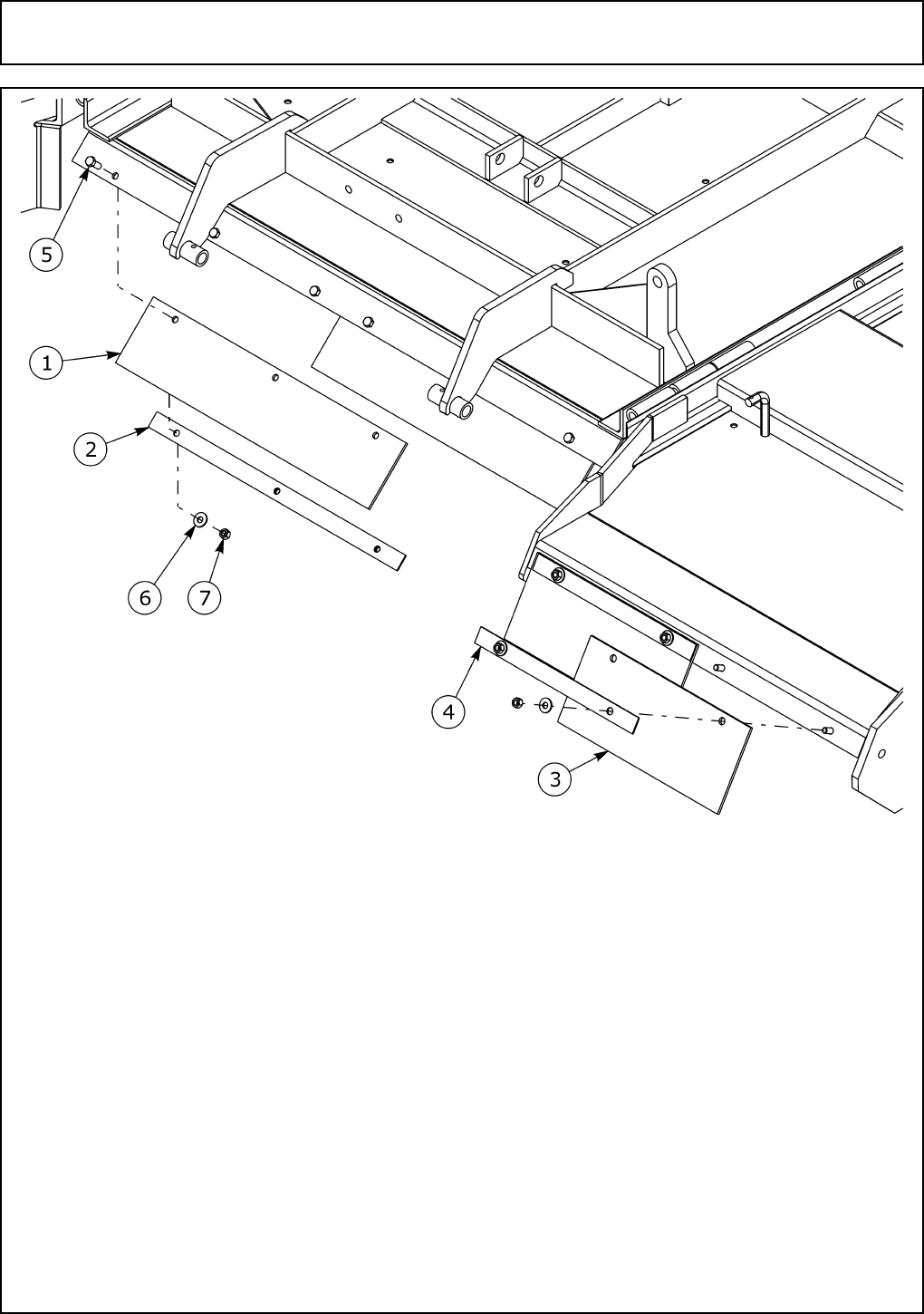 5

1

2

6

7

4

3