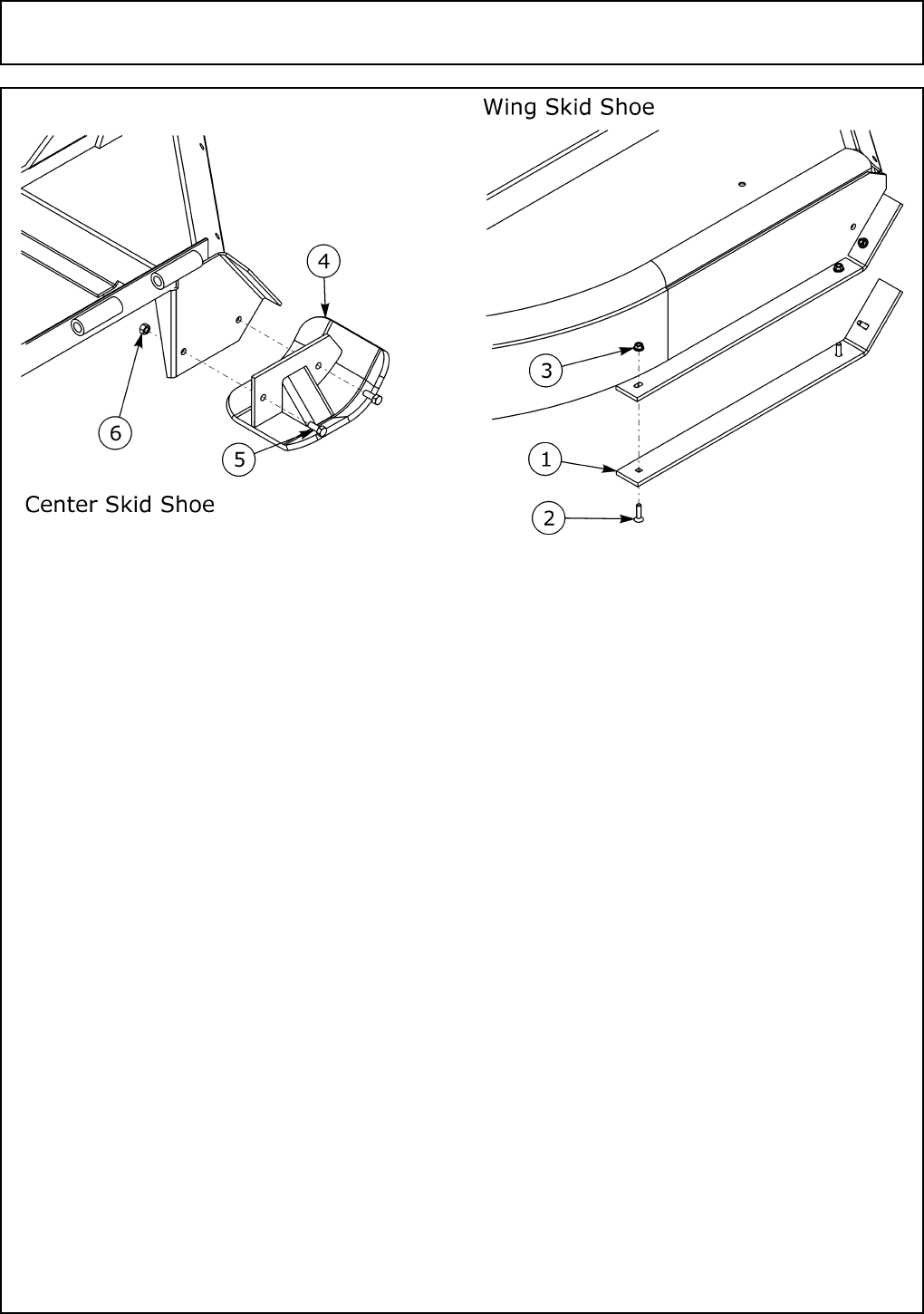 Wing Skid Shoe

4

6

5

Center Skid Shoe

3

1

2