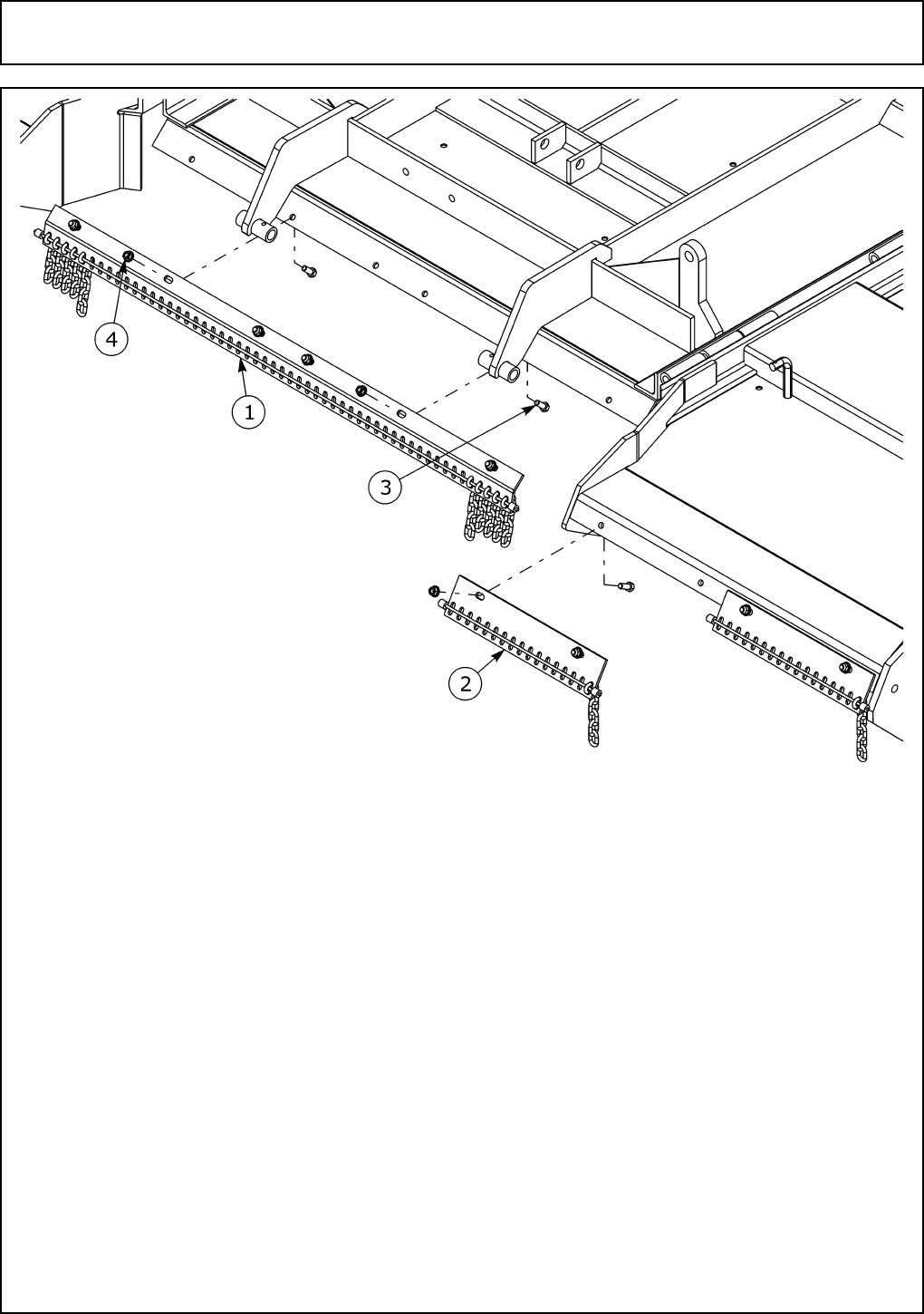 4

1

3

2