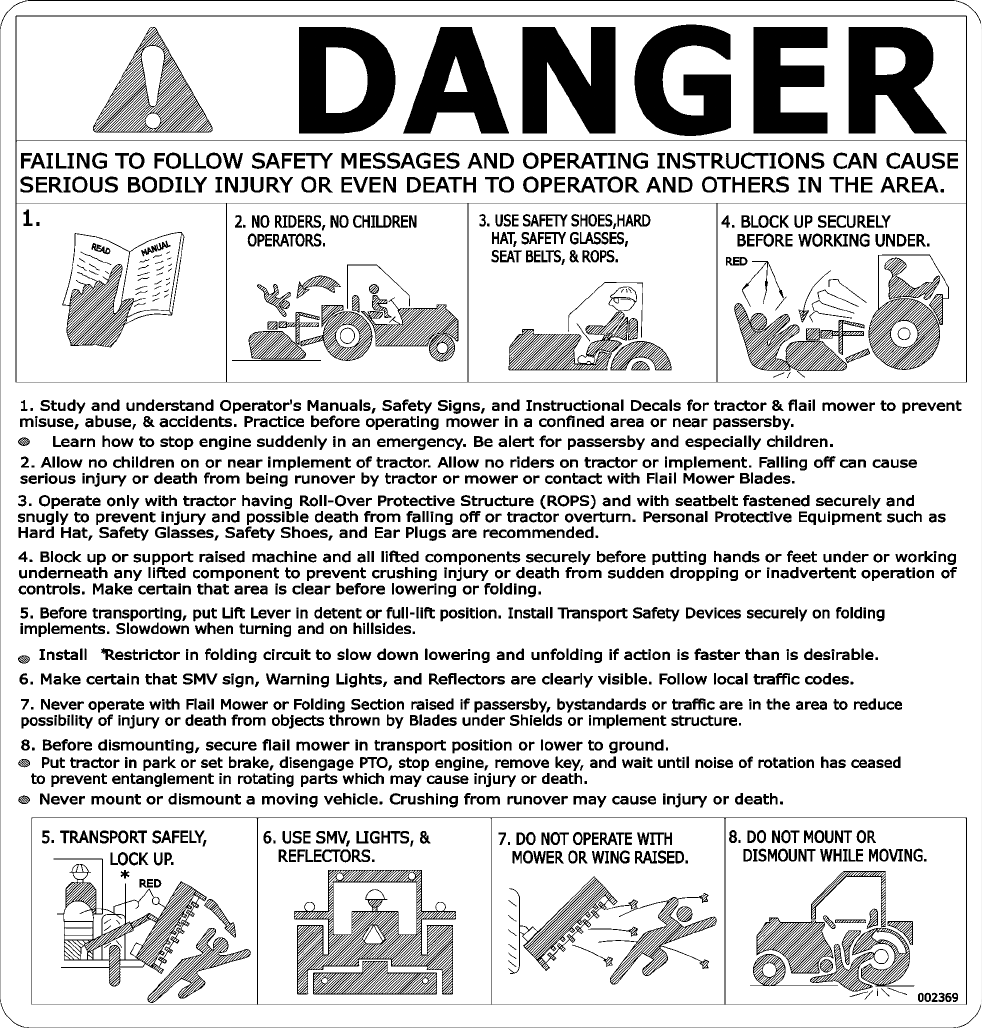 DANGER

FAILING TO FOLLOW SAFETY MESSAGES AND OPERATING INSTRUCTIONS CAN CAUSE SERIOUS BODILY INJURY OR EVEN DEATH TO OPERATOR AND OTHERS IN THE AREA.

1.

READ MANUAL

2. NO RIDERS, NO CHILDREN OPERATORS.

3. USE SAFETY SHOES,HARD HAT, SAFETY GLASSES, SEAT BELTS, & ROPS.

4. BLOCK UP SECURELY BEFORE WORKING UNDER.

RED

1. Study and understand Operator's Manuals, Safety Signs, and Instructional Decals for tractor & flail mower to prevent misuse, abuse, & accidents. Practice before operating mower in a confined area or near passersby.

Learn how to stop engine suddenly in an emergency. Be alert for passersby and especially children.

2. Allow no children on or near implement of tractor. Allow no riders on tractor or implement. Falling off can cause serious injury or death from being runover by tractor or mower or contact with Flail Mower Blades.

3. Operate only with tractor having Roll-Over Protective Structure (ROPS) and with seatbelt fastened securely and snugly to prevent injury and possible death from falling off or tractor overturn. Personal Protective Equipment such as Hard Hat, Safety Glasses, Safety Shoes, and Ear Plugs are recommended.

4. Block up or support raised machine and all lifted components securely before putting hands or feet under or working underneath any lifted component to prevent crushing injury or death from sudden dropping or inadvertent operation of controls. Make certain that area is clear before lowering or folding.

5. Before transporting, put Lift Lever in detent or full-lift position. Install Transport Safety Devices securely on folding implements. Slowdown when turning and on hillsides.

Install *Restrictor in folding circuit to slow down lowering and unfolding if action is faster than is desirable.

6. Make certain that SMV sign, Warning Lights, and Reflectors are clearly visible. Follow local traffic codes.

7. Never operate with Flail Mower or Folding Section raised if passersby, bystandards or traffic are in the area to reduce possibility of injury or death from objects thrown by Blades under Shields or implement structure.

8. Before dismounting, secure flail mower in transport position or lower to ground.

Put tractor in park or set brake, disengage PTO, stop engine, remove key, and wait until noise of rotation has ceased to prevent entanglement in rotating parts which may cause injury or death.

Never mount or dismount a moving vehicle. Crushing from runover may cause injury or death.

5. TRANSPORT SAFELY, LOCK UP.

* RED

6. USE SMV, LIGHTS, & REFLECTORS.

7. DO NOT OPERATE WITH MOWER OR WING RAISED.

8. DO NOT MOUNT OR DISMOUNT WHILE MOVING.

002369