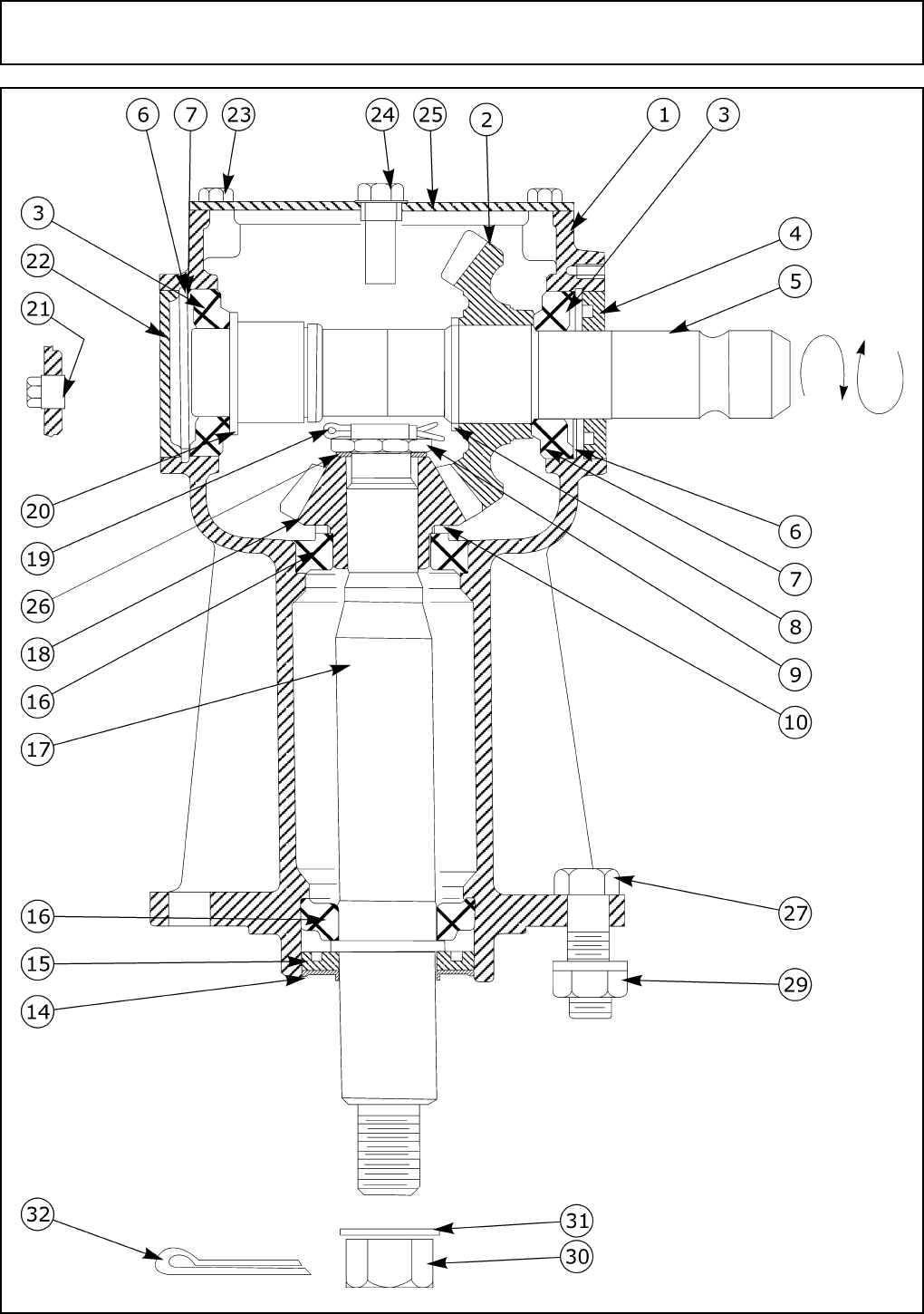 6 7 23 24 25 2 1 3
3
22
21
4
5
20
19
26
18
16
17
6
7
8
9
10
16
15
14
27
29
32
31
30