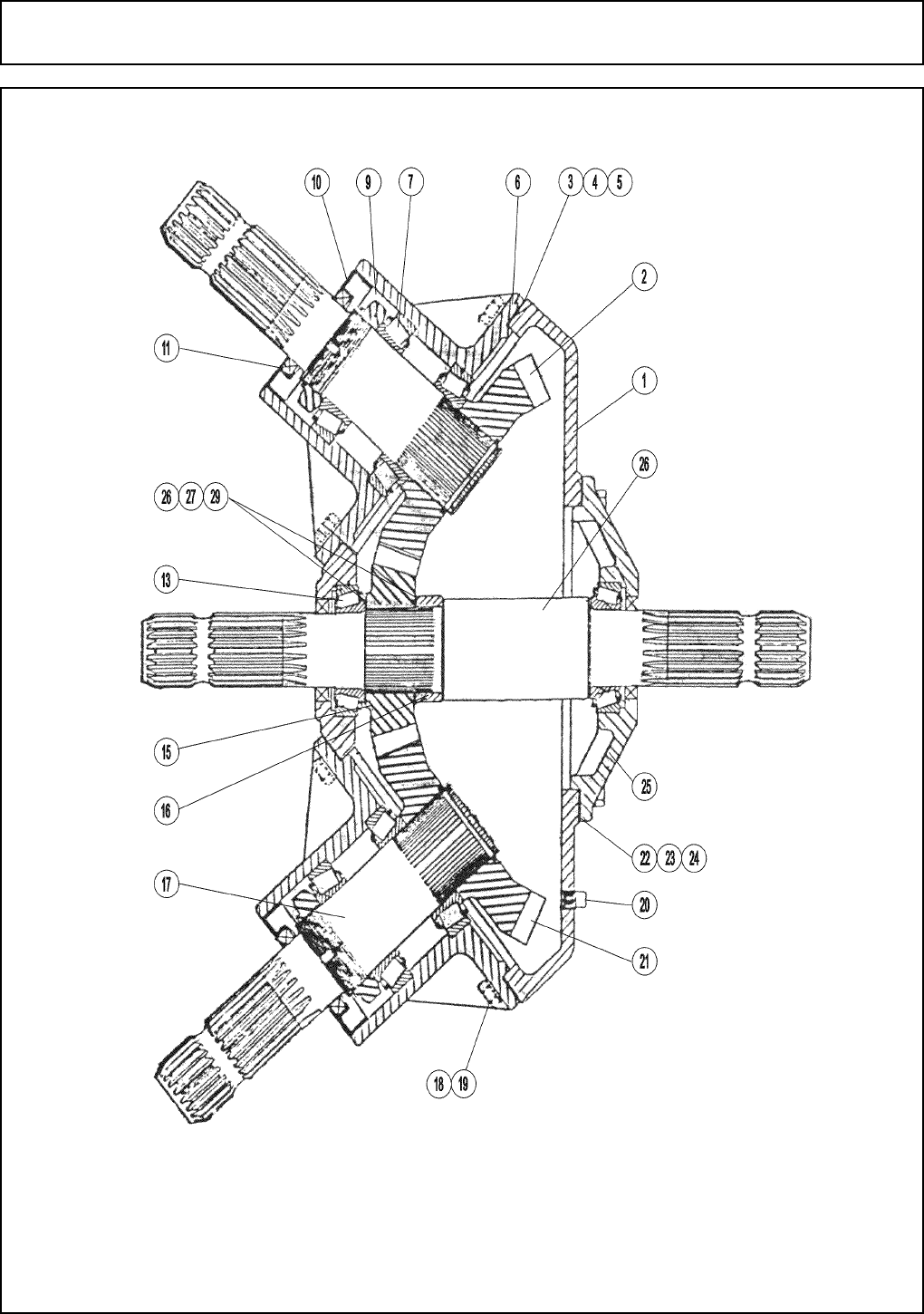 10 9 7 6 3 4 5
2
11
1
26
26 27 29
13
15
16
25
22 23 24
17
20
21
18 19