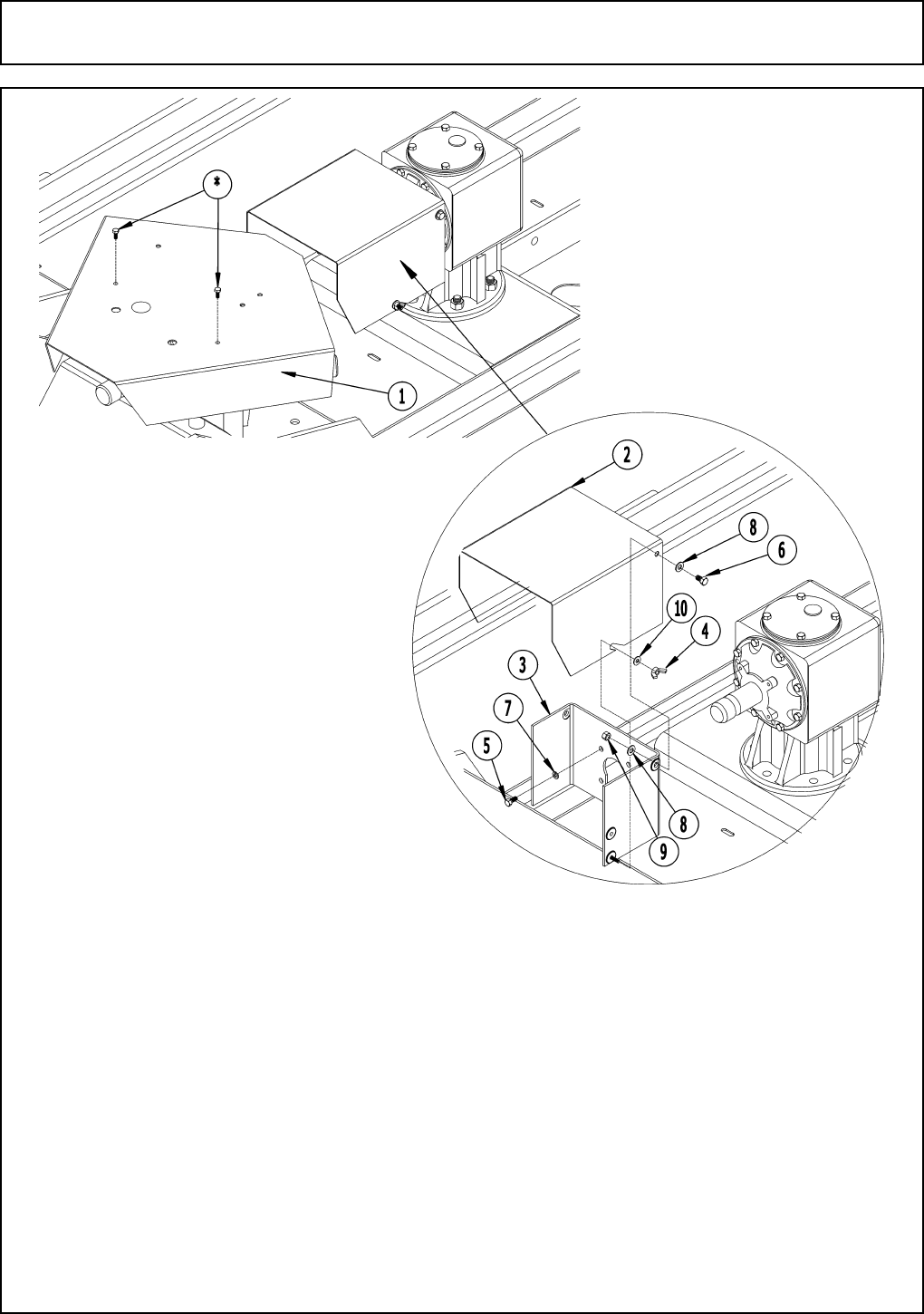 *

1

2

8

6

10

4

3

7

5

8

9