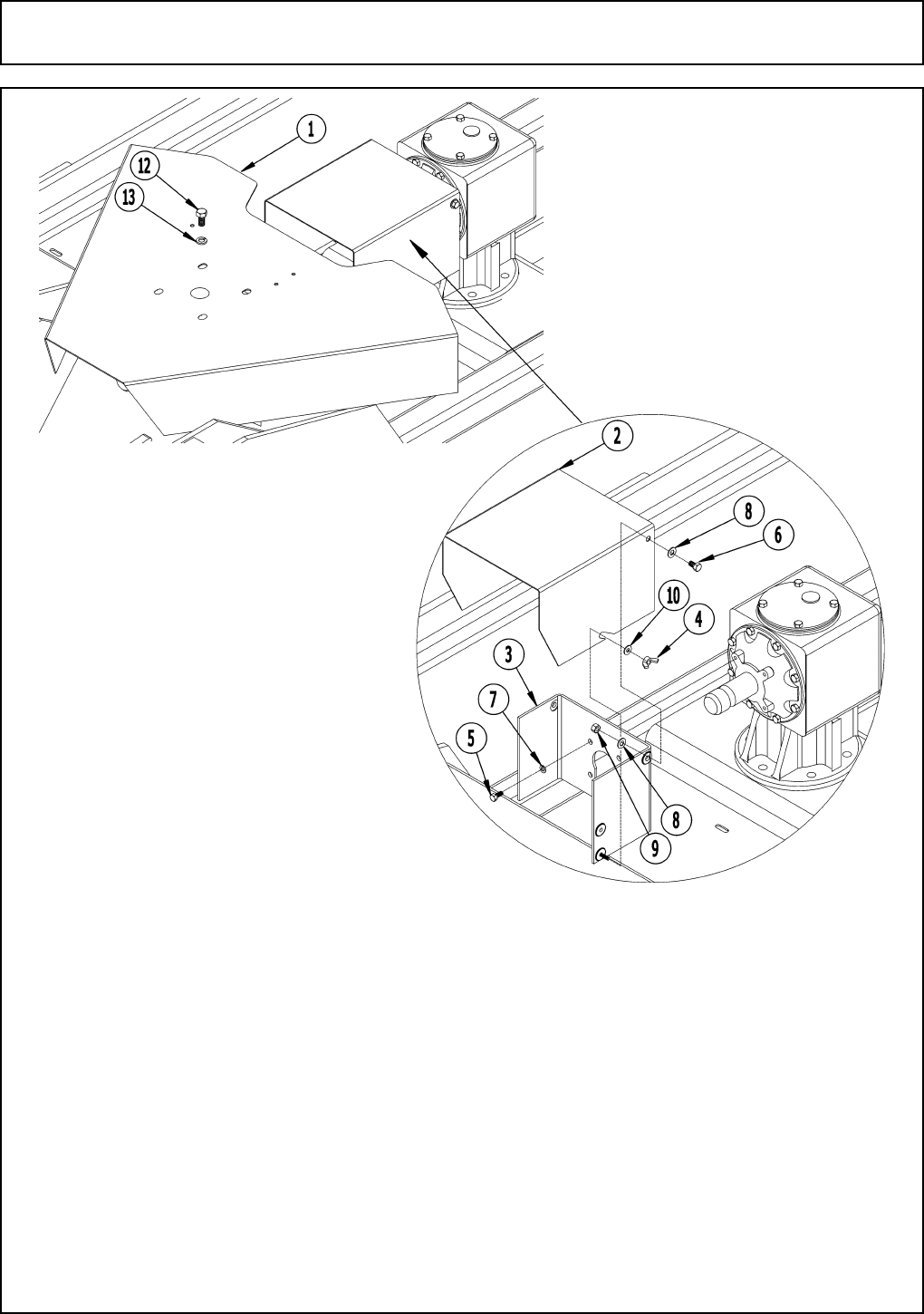 1
12
13
2
8
6
10
4
3
7
5
8
9