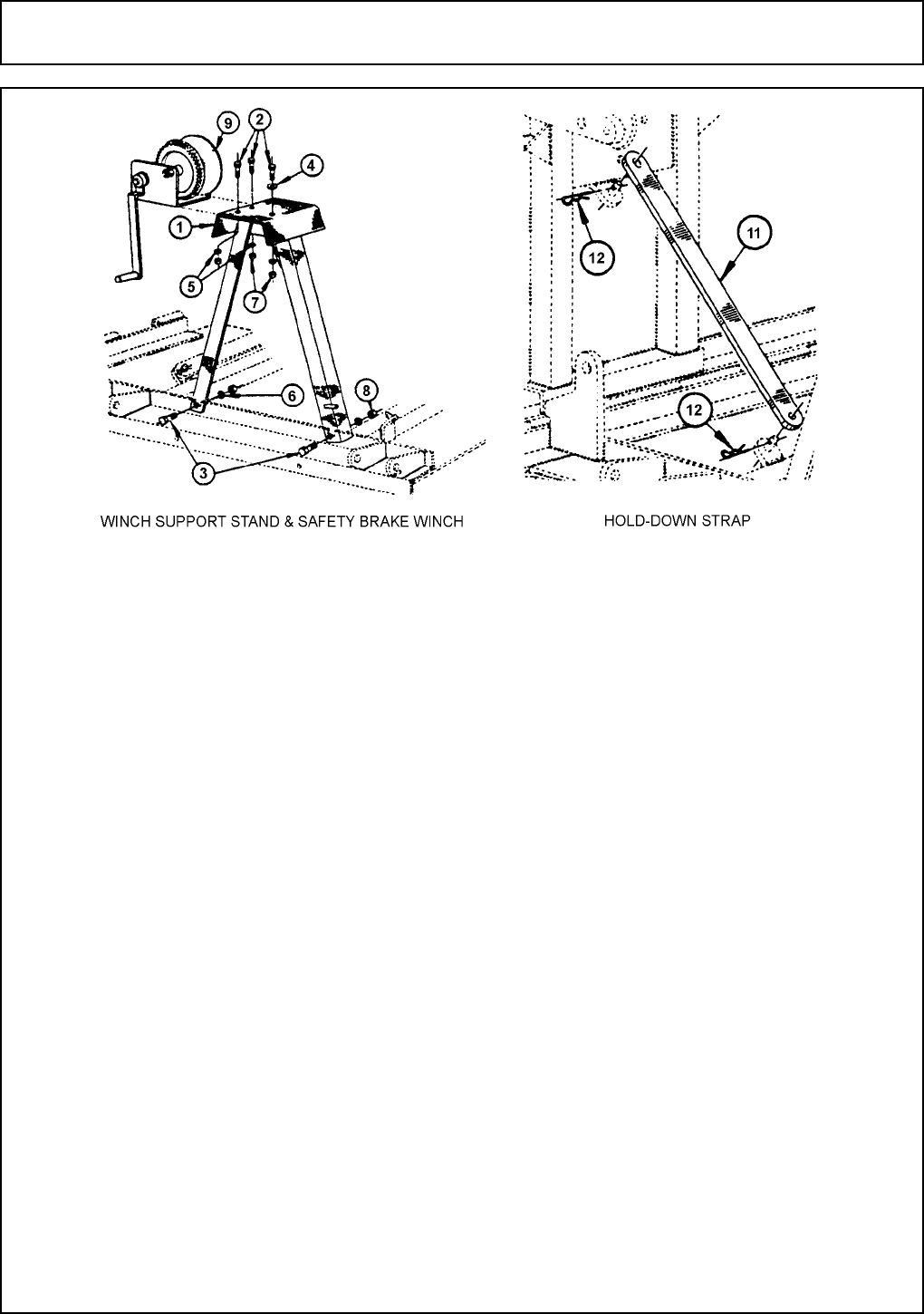 9
2
4
1
5
7
6
8
3

WINCH SUPPORT STAND & SAFETY BRAKE WINCH

12
11
12

HOLD-DOWN STRAP