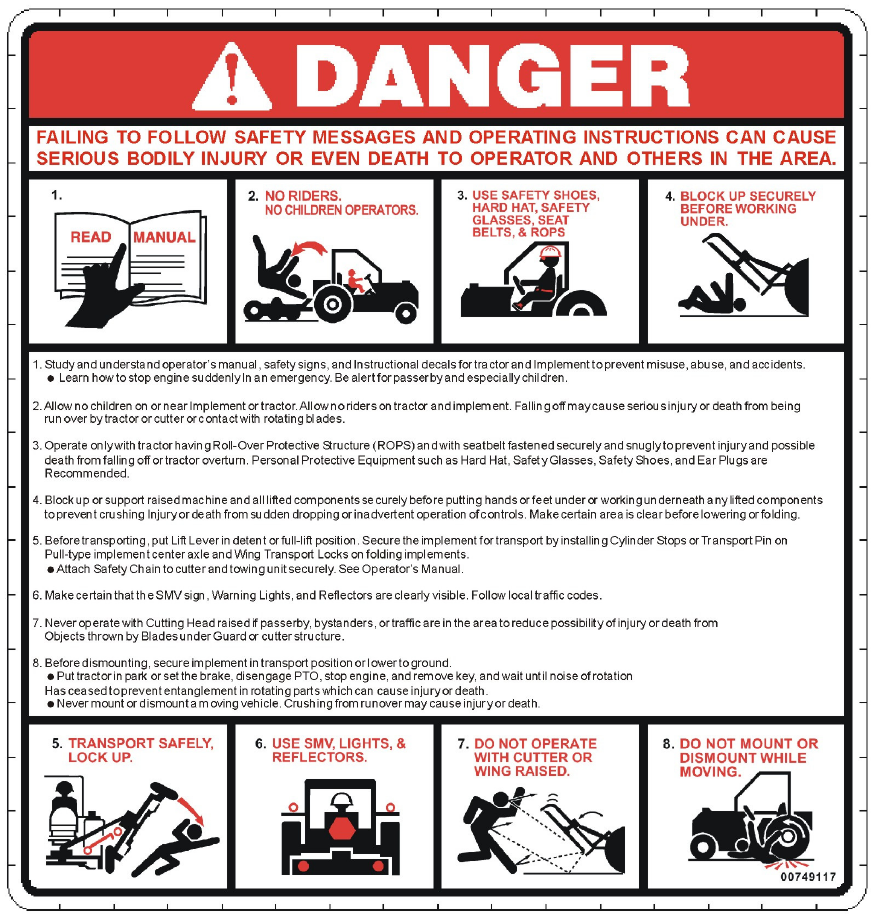 DANGER

FAILING TO FOLLOW SAFETY MESSAGES AND OPERATING INSTRUCTIONS CAN CAUSE SERIOUS BODILY INJURY OR EVEN DEATH TO OPERATOR AND OTHERS IN THE AREA.

1. READ MANUAL

2. NO RIDERS. NO CHILDREN OPERATORS.

3. USE SAFETY SHOES, HARD HAT, SAFETY GLASSES, SEAT BELTS, & ROPS

4. BLOCK UP SECURELY BEFORE WORKING UNDER.

1. Study and understand operator's manual, safety signs, and Instructional decals for tractor and Implement to prevent misuse, abuse, and accidents.
● Learn how to stop engine suddenly In an emergency. Be alert for passerby and especially children.

2. Allow no children on or near Implement or tractor. Allow no riders on tractor and implement. Falling off may cause serious injury or death from being run over by tractor or cutter or contact with rotating blades.

3. Operate only with tractor having Roll-Over Protective Structure (ROPS) and with seatbelt fastened securely and snugly to prevent injury and possible death from falling off or tractor overturn. Personal Protective Equipment such as Hard Hat, Safety Glasses, Safety Shoes, and Ear Plugs are Recommended.

4. Block up or support raised machine and all lifted components securely before putting hands or feet under or working underneath any lifted components to prevent crushing Injury or death from sudden dropping or inadvertent operation of controls. Make certain area is clear before lowering or folding.

5. Before transporting, put Lift Lever in detent or full-lift position. Secure the implement for transport by installing Cylinder Stops or Transport Pin on Pull-type implement center axle and Wing Transport Locks on folding implements.
● Attach Safety Chain to cutter and towing unit securely. See Operator's Manual.

6. Make certain that the SMV sign, Warning Lights, and Reflectors are clearly visible. Follow local traffic codes.

7. Never operate with Cutting Head raised if passerby, bystanders, or traffic are in the area to reduce possibility of injury or death from Objects thrown by Blades under Guard or cutter structure.

8. Before dismounting, secure implement in transport position or lower to ground.
● Put tractor in park or set the brake, disengage PTO, stop engine, and remove key, and wait until noise of rotation Has ceased to prevent entanglement in rotating parts which can cause injury or death.
● Never mount or dismount a moving vehicle. Crushing from runover may cause injury or death.

5. TRANSPORT SAFELY, LOCK UP.

6. USE SMV, LIGHTS, & REFLECTORS.

7. DO NOT OPERATE WITH CUTTER OR WING RAISED.

8. DO NOT MOUNT OR DISMOUNT WHILE MOVING.

00749117