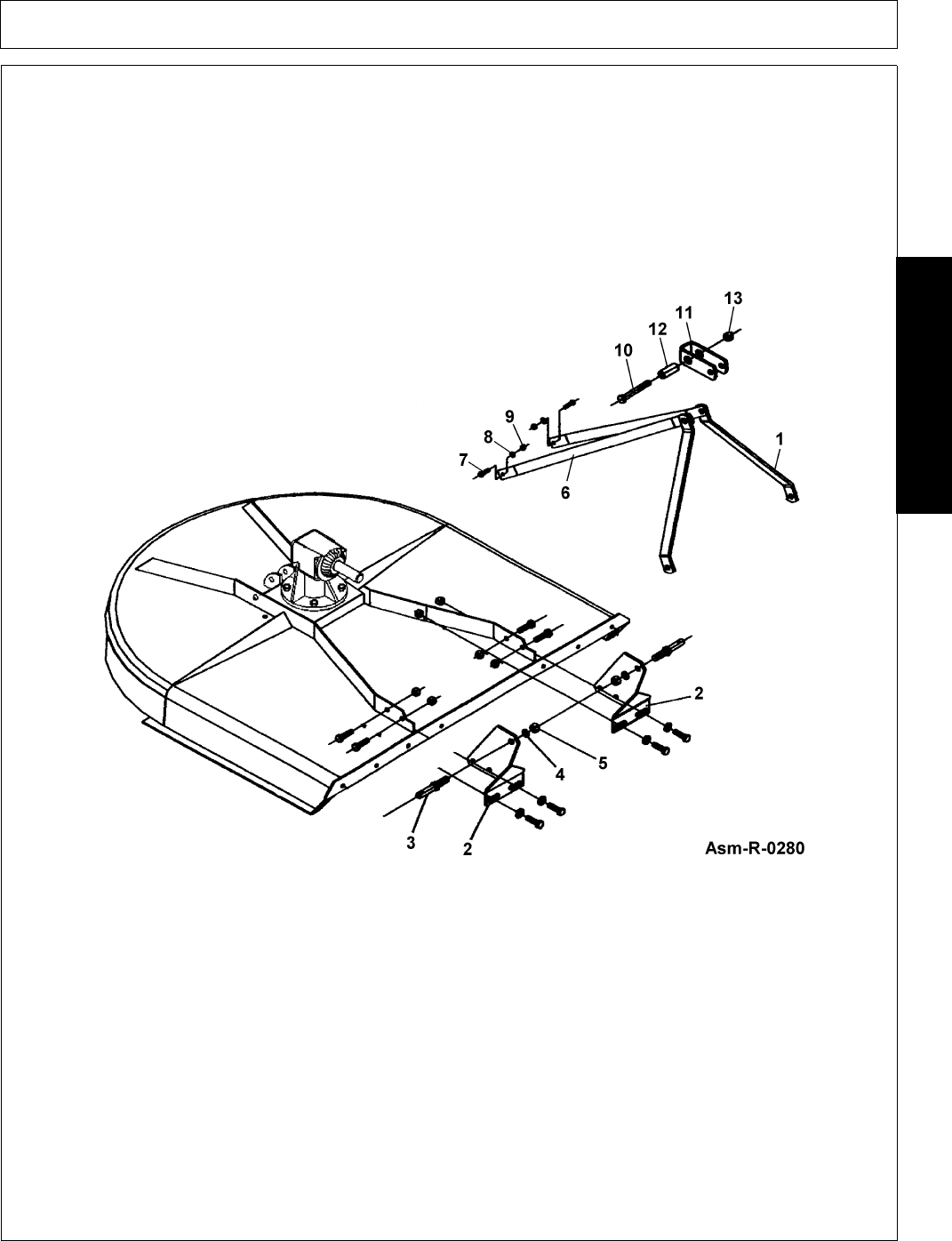 13
11
12
10
9
8
7
6
1
2
5
4
3
2
Asm-R-0280