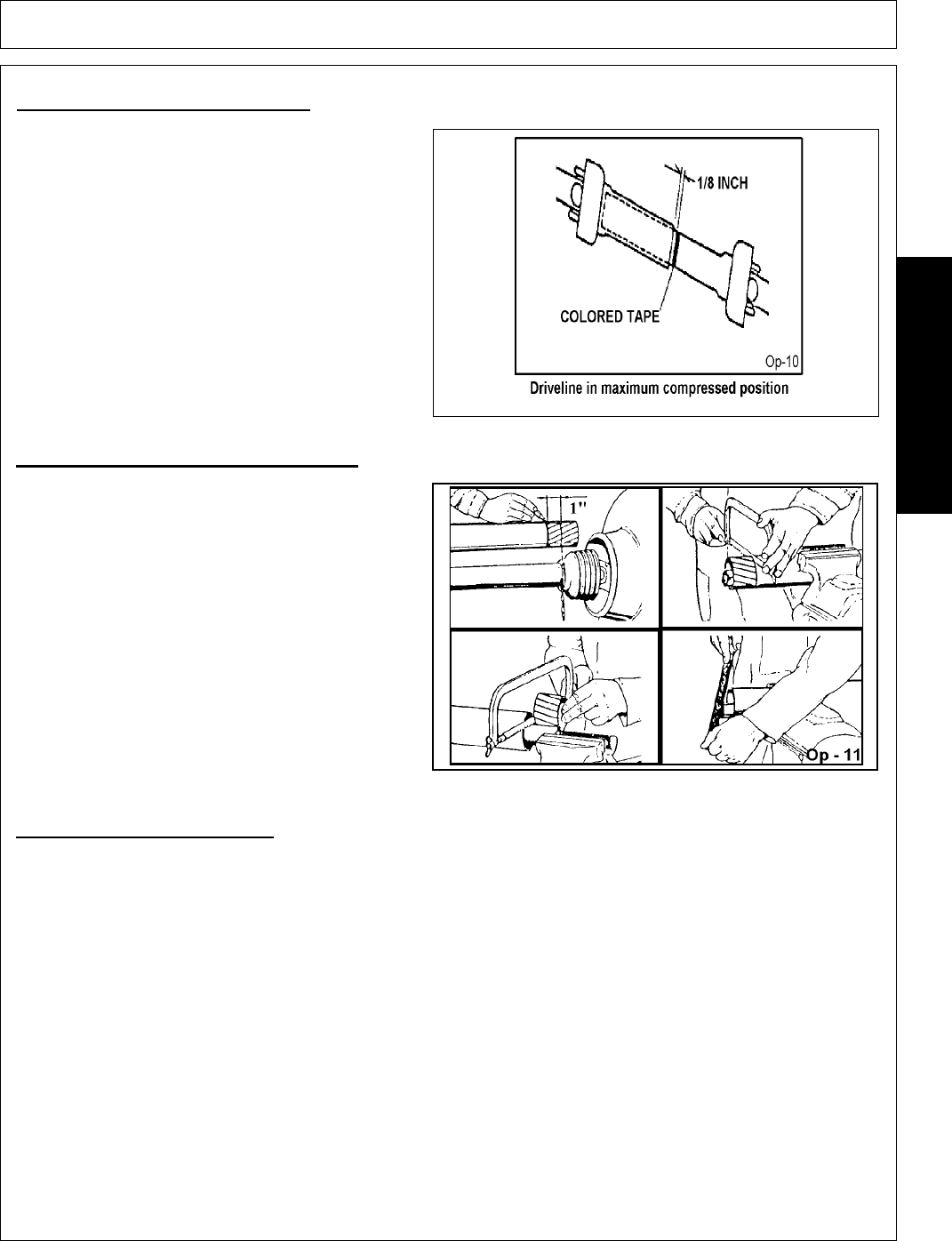 1/8 INCH

COLORED TAPE

Op-10

Driveline in maximum compressed position

1"

Op - 11