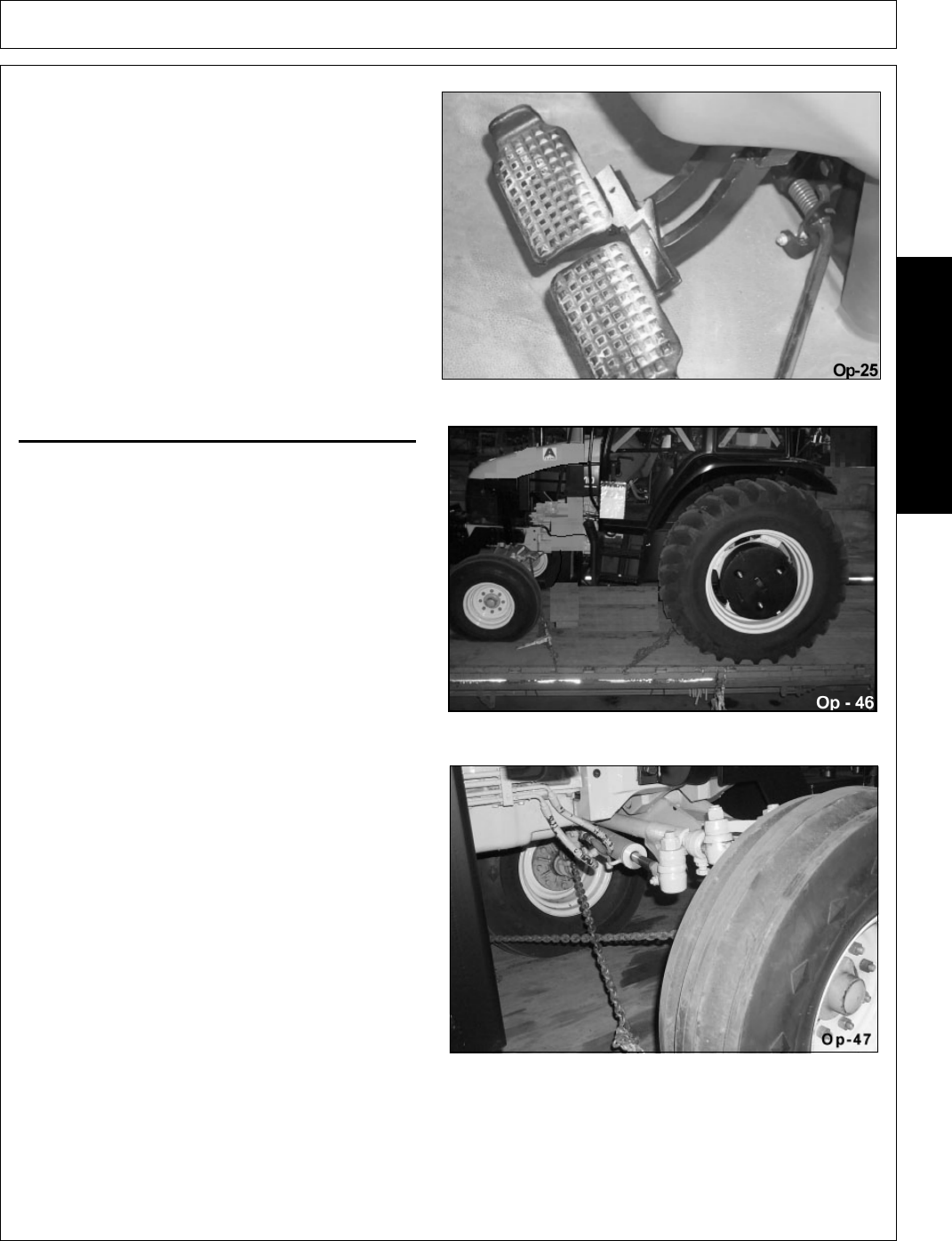 Op-25

Op - 46

Op-47