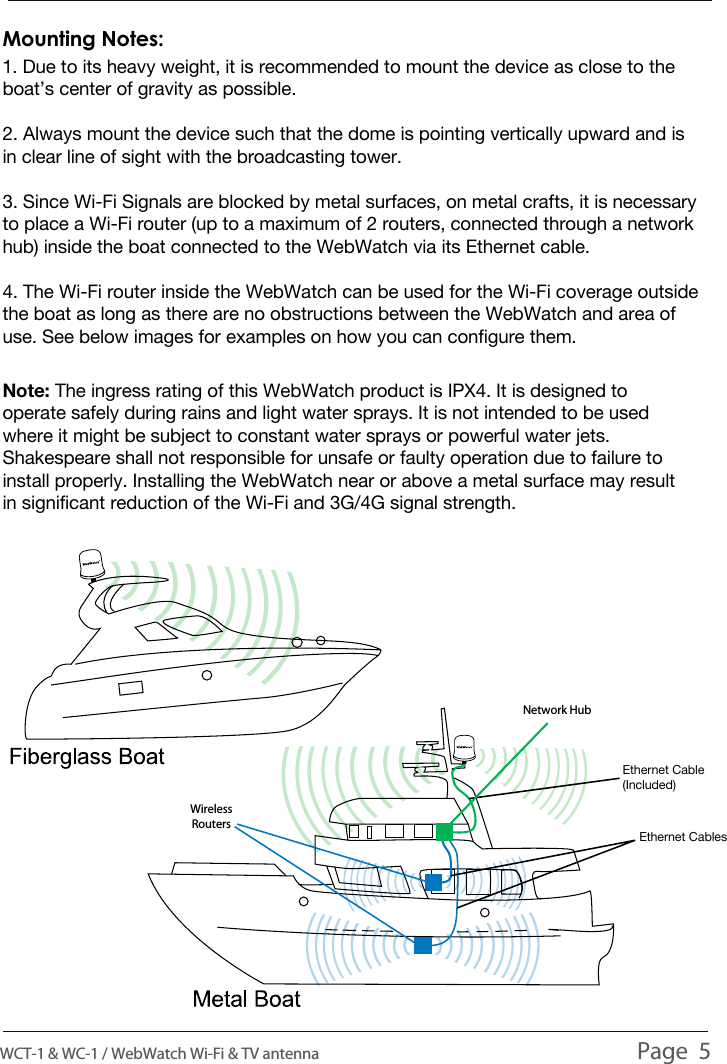 Mounting Notes:

1. Due to its heavy weight, it is recommended to mount the device as close to the boat's center of gravity as possible.

2. Always mount the device such that the dome is pointing vertically upward and is in clear line of sight with the broadcasting tower.

3. Since Wi-Fi Signals are blocked by metal surfaces, on metal crafts, it is necessary to place a Wi-Fi router (up to a maximum of 2 routers, connected through a network hub) inside the boat connected to the WebWatch via its Ethernet cable.

4. The Wi-Fi router inside the WebWatch can be used for the Wi-Fi coverage outside the boat as long as there are no obstructions between the WebWatch and area of use. See below images for examples on how you can configure them.

Note: The ingress rating of this WebWatch product is IPX4. It is designed to operate safely during rains and light water sprays. It is not intended to be used where it might be subject to constant water sprays or powerful water jets. Shakespeare shall not responsible for unsafe or faulty operation due to failure to install properly. Installing the WebWatch near or above a metal surface may result in significant reduction of the Wi-Fi and 3G/4G signal strength.

Fiberglass Boat

Network Hub

Ethernet Cable (Included)

Wireless Routers

Ethernet Cables

Metal Boat

WCT-1 & WC-1 / WebWatch Wi-Fi & TV antenna

Page 5