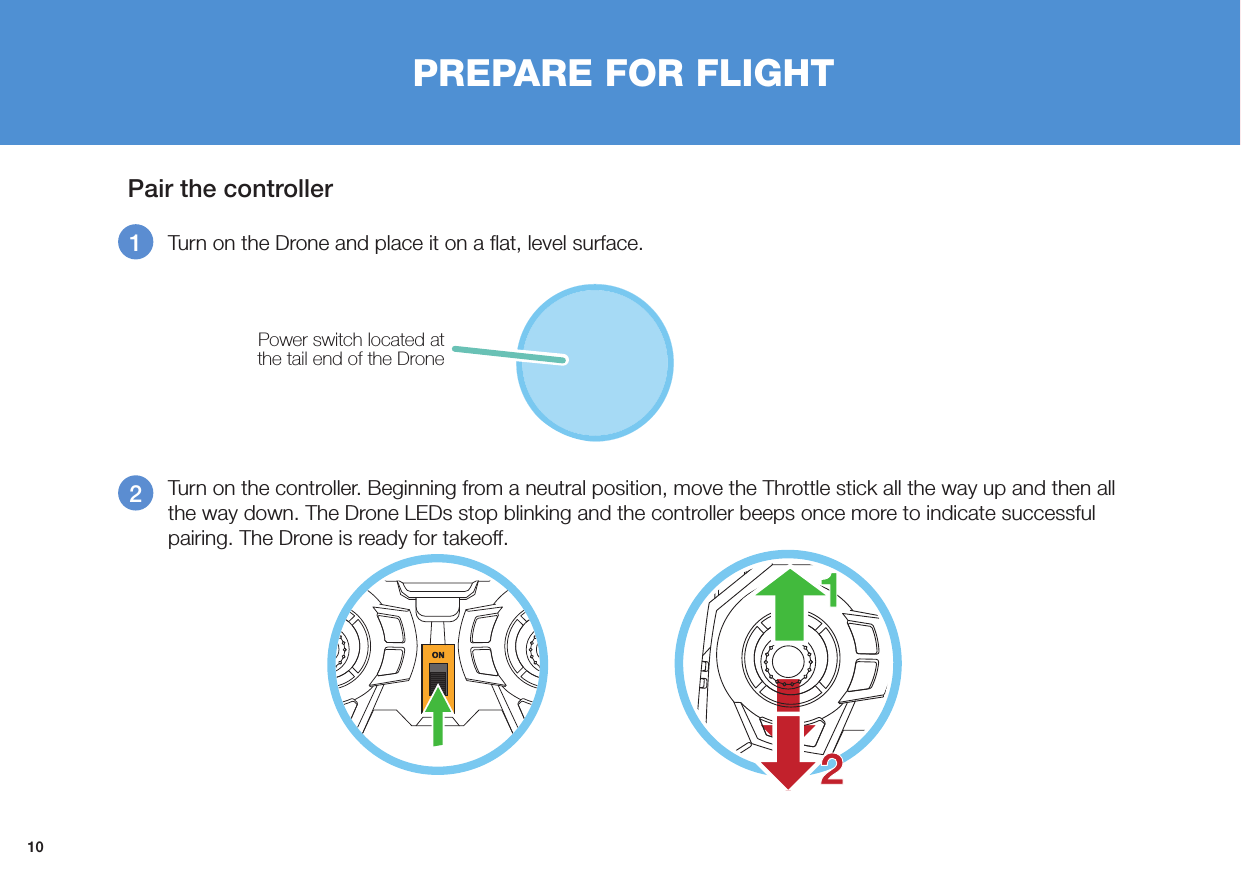 PREPARE FOR FLIGHT

Pair the controller

1 Turn on the Drone and place it on a flat, level surface.

Power switch located at the tail end of the Drone

2 Turn on the controller. Beginning from a neutral position, move the Throttle stick all the way up and then all the way down. The Drone LEDs stop blinking and the controller beeps once more to indicate successful pairing. The Drone is ready for takeoff.

ON

1

2

10