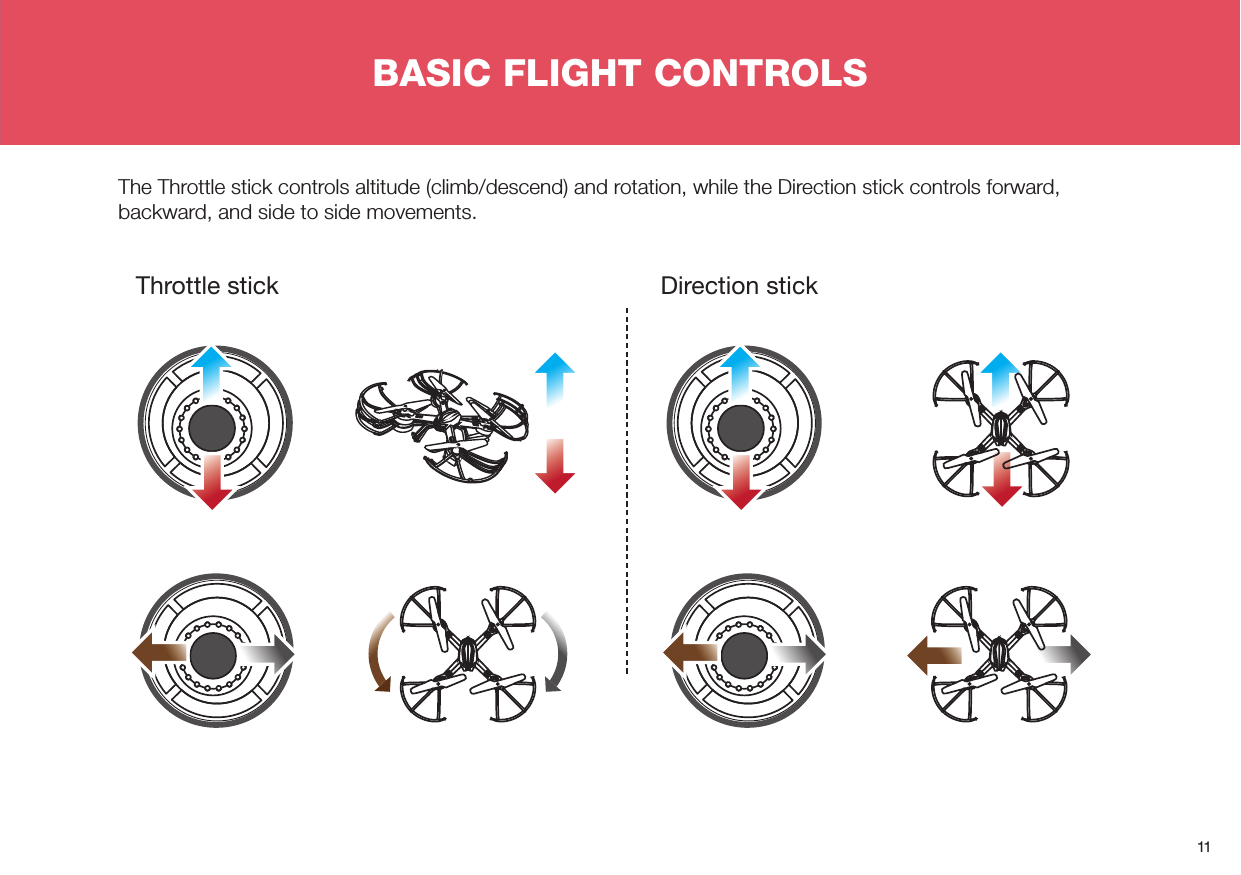 BASIC FLIGHT CONTROLS

The Throttle stick controls altitude (climb/descend) and rotation, while the Direction stick controls forward, backward, and side to side movements.

Throttle stick

Direction stick

11