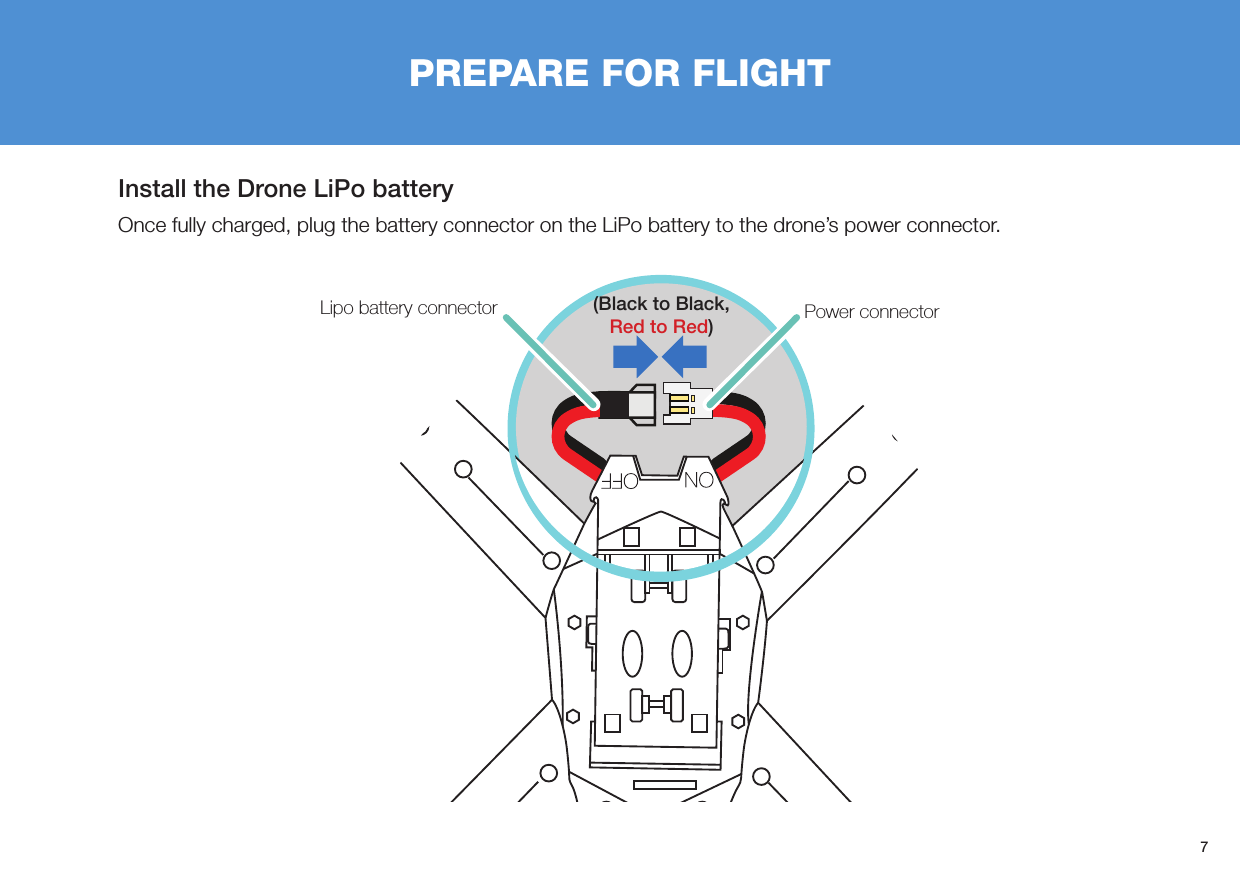 PREPARE FOR FLIGHT

Install the Drone LiPo battery

Once fully charged, plug the battery connector on the LiPo battery to the drone's power connector.

Lipo battery connector

(Black to Black, Red to Red)

Power connector

OFF

ON

7