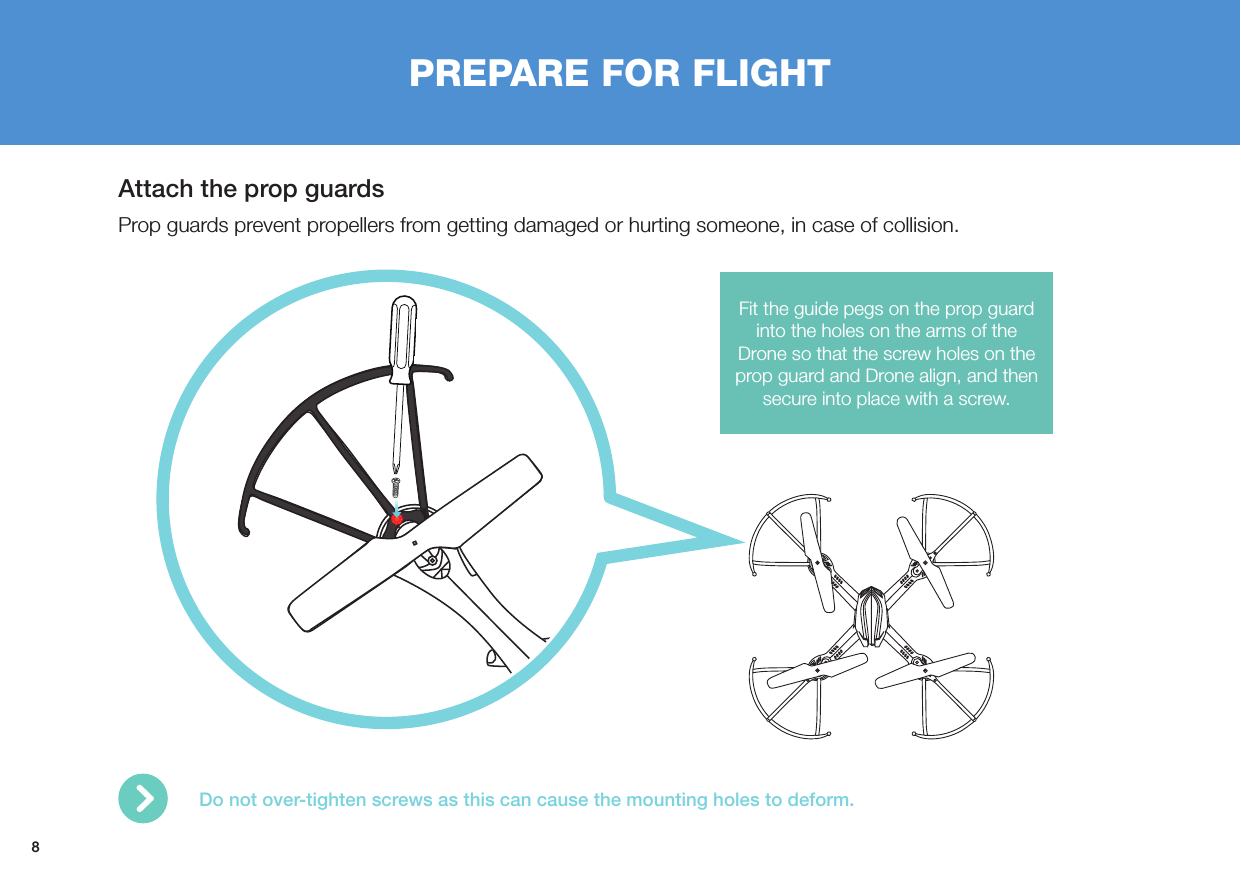 PREPARE FOR FLIGHT

Attach the prop guards

Prop guards prevent propellers from getting damaged or hurting someone, in case of collision.

Fit the guide pegs on the prop guard into the holes on the arms of the Drone so that the screw holes on the prop guard and Drone align, and then secure into place with a screw.

Do not over-tighten screws as this can cause the mounting holes to deform.

8