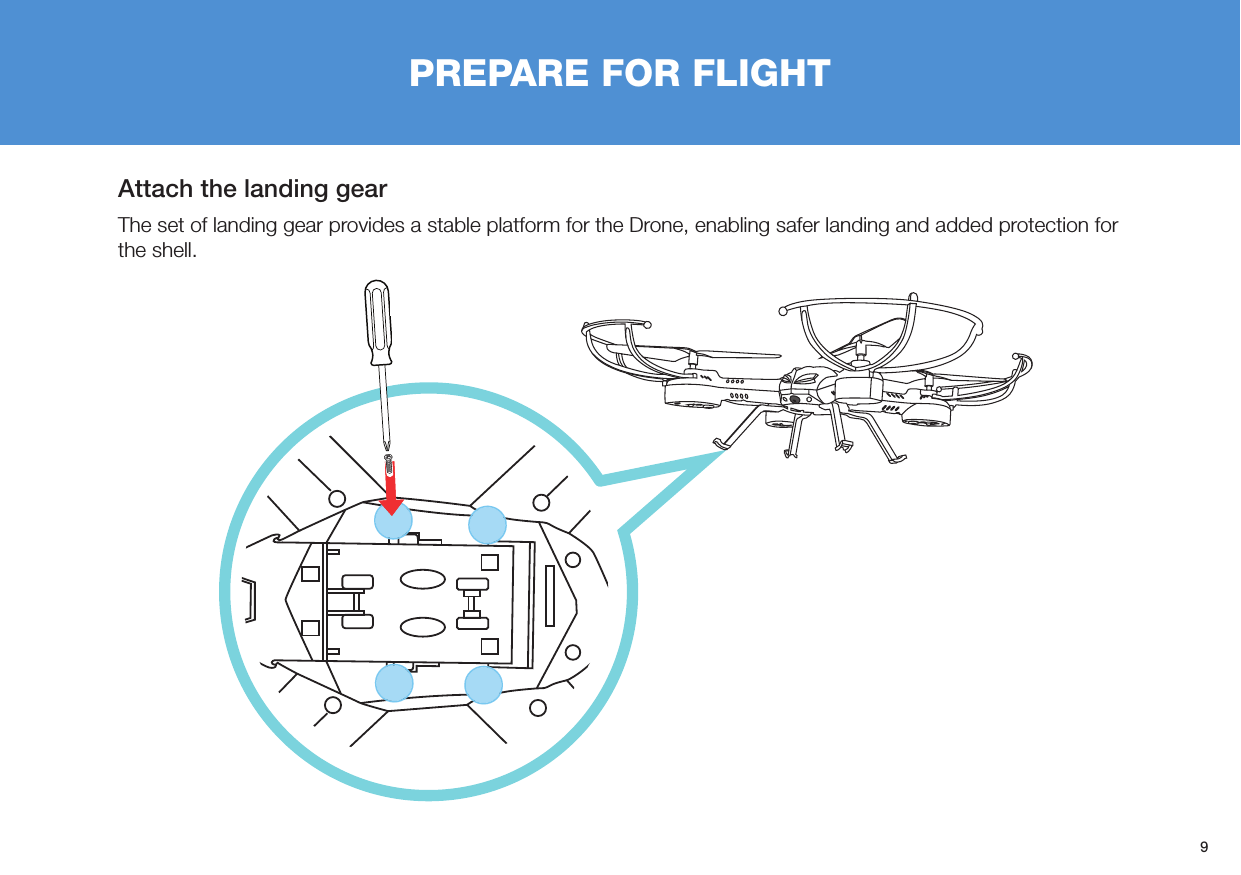 PREPARE FOR FLIGHT

Attach the landing gear

The set of landing gear provides a stable platform for the Drone, enabling safer landing and added protection for the shell.

9