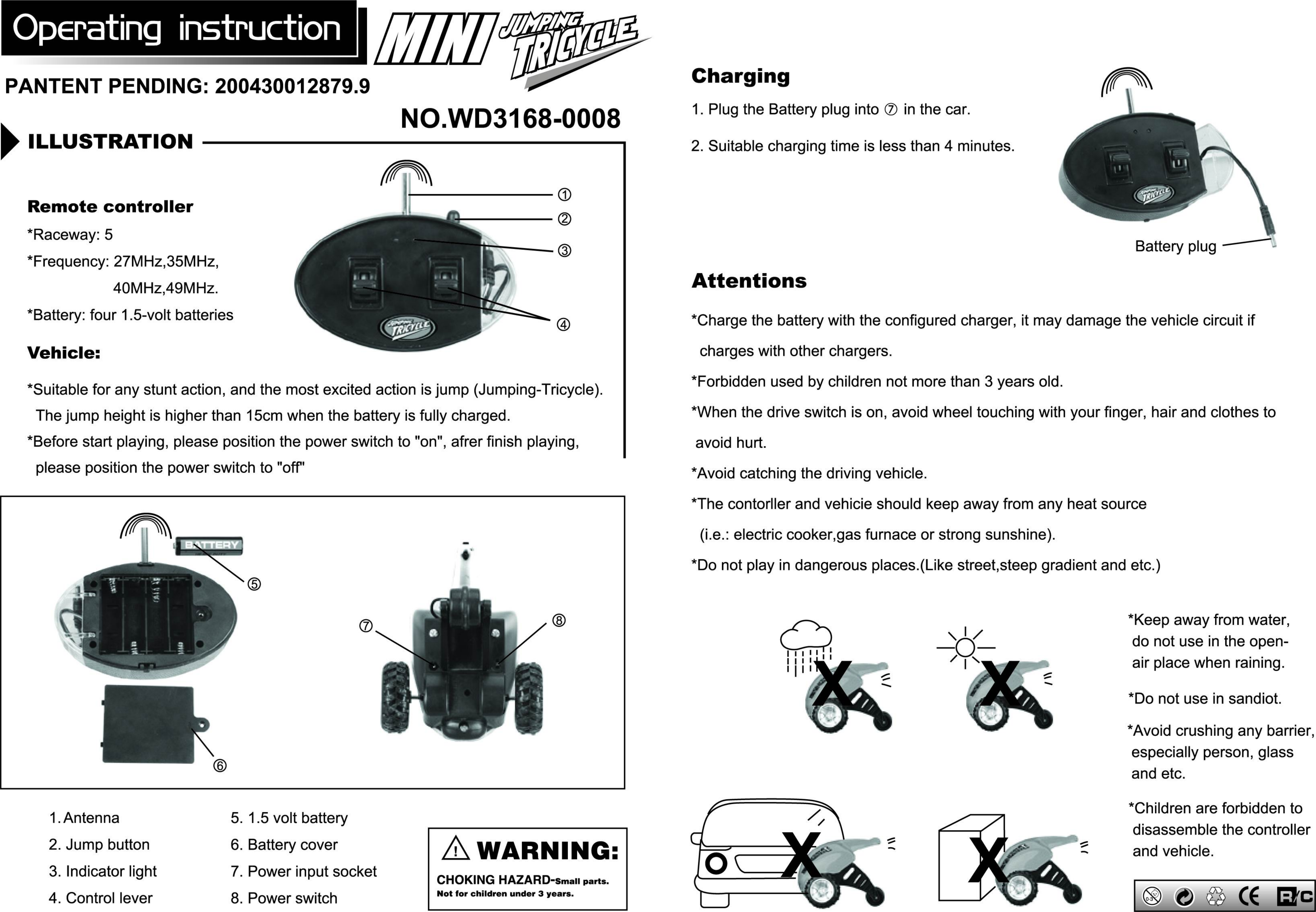 Operating instruction

MINI JUMPING TRICYCLE

PANTENT PENDING: 200430012879.9

NO.WD3168-0008

ILLUSTRATION

Remote controller

*Raceway: 5

*Frequency: 27MHz,35MHz, 40MHz,49MHz.

*Battery: four 1.5-volt batteries

① ② ③ ④

JUMPING TRICYCLE

Vehicle:

*Suitable for any stunt action, and the most excited action is jump (Jumping-Tricycle). The jump height is higher than 15cm when the battery is fully charged.

*Before start playing, please position the power switch to "on", afrer finish playing, please position the power switch to "off"

BATTERY

⑤ ⑥ ⑦ ⑧

1. Antenna
2. Jump button
3. Indicator light
4. Control lever

5. 1.5 volt battery
6. Battery cover
7. Power input socket
8. Power switch

WARNING:
CHOKING HAZARD-Small parts.
Not for children under 3 years.

Charging

1. Plug the Battery plug into ⑦ in the car.

2. Suitable charging time is less than 4 minutes.

JUMPING TRICYCLE

Battery plug

Attentions

*Charge the battery with the configured charger, it may damage the vehicle circuit if charges with other chargers.

*Forbidden used by children not more than 3 years old.

*When the drive switch is on, avoid wheel touching with your finger, hair and clothes to avoid hurt.

*Avoid catching the driving vehicle.

*The contorller and vehicie should keep away from any heat source (i.e.: electric cooker,gas furnace or strong sunshine).

*Do not play in dangerous places.(Like street,steep gradient and etc.)

X X X X

*Keep away from water, do not use in the open-air place when raining.

*Do not use in sandiot.

*Avoid crushing any barrier, especially person, glass and etc.

*Children are forbidden to disassemble the controller and vehicle.

0-3 CE R/C