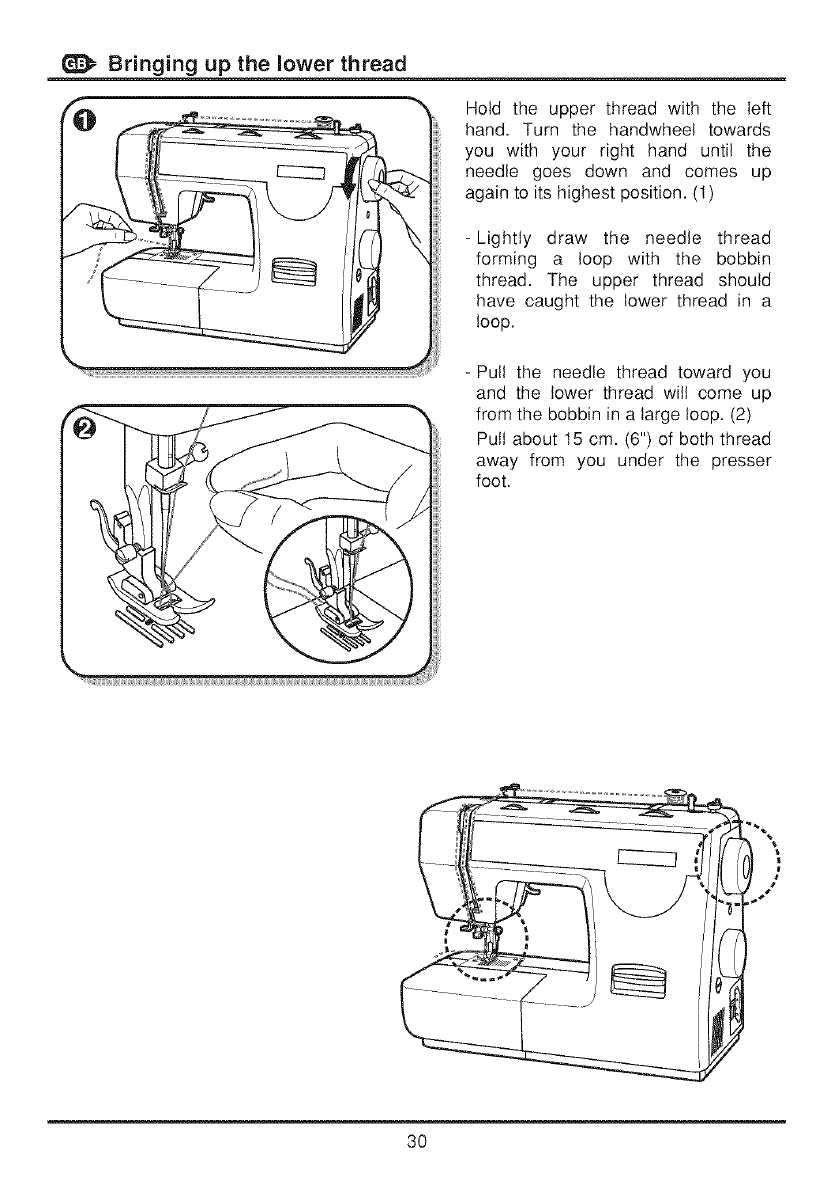 GB Bringing up the lower thread

1

2

Hold the upper thread with the left hand. Turn the handwheel towards you with your right hand until the needle goes down and comes up again to its highest position. (1)

- Lightly draw the needle thread forming a loop with the bobbin thread. The upper thread should have caught the lower thread in a loop.

- Pull the needle thread toward you and the lower thread will come up from the bobbin in a large loop. (2)

Pull about 15 cm. (6") of both thread away from you under the presser foot.

30