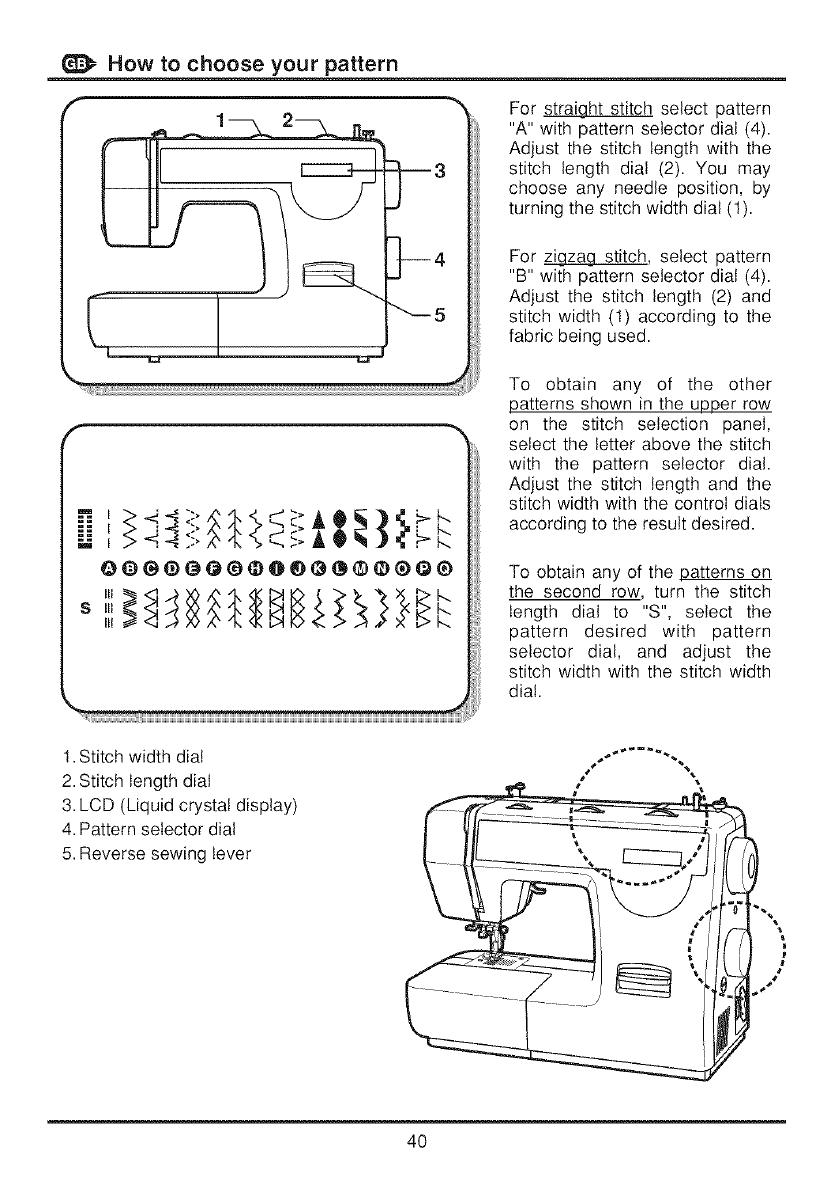 GB How to choose your pattern

1 2 3 4 5

A B C D E F G H I J K L M N O P Q

S

For straight stitch select pattern "A" with pattern selector dial (4). Adjust the stitch length with the stitch length dial (2). You may choose any needle position, by turning the stitch width dial (1).

For zigzag stitch, select pattern "B" with pattern selector dial (4). Adjust the stitch length (2) and stitch width (1) according to the fabric being used.

To obtain any of the other patterns shown in the upper row on the stitch selection panel, select the letter above the stitch with the pattern selector dial. Adjust the stitch length and the stitch width with the control dials according to the result desired.

To obtain any of the patterns on the second row, turn the stitch length dial to "S", select the pattern desired with pattern selector dial, and adjust the stitch width with the stitch width dial.

1. Stitch width dial
2. Stitch length dial
3. LCD (Liquid crystal display)
4. Pattern selector dial
5. Reverse sewing lever

40