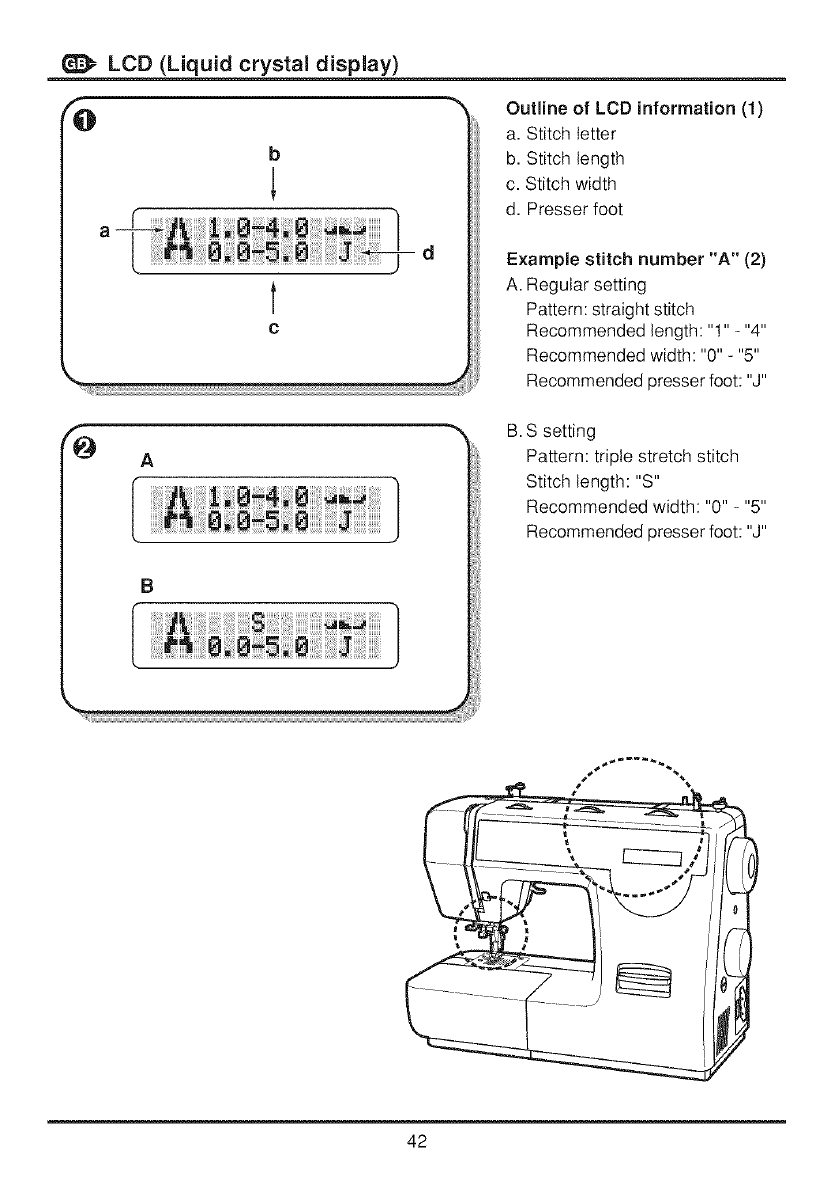 GB LCD (Liquid crystal display)

1

b

a A 1.0-4.0
0.0-5.0 J d

c

2
A

A 1.0-4.0
0.0-5.0 J

B

A S
0.0-5.0 J

Outline of LCD information (1)
a. Stitch letter
b. Stitch length
c. Stitch width
d. Presser foot

Example stitch number "A" (2)
A. Regular setting
Pattern: straight stitch
Recommended length: "1" - "4"
Recommended width: "0" - "5"
Recommended presser foot: "J"

B. S setting
Pattern: triple stretch stitch
Stitch length: "S"
Recommended width: "0" - "5"
Recommended presser foot: "J"

42