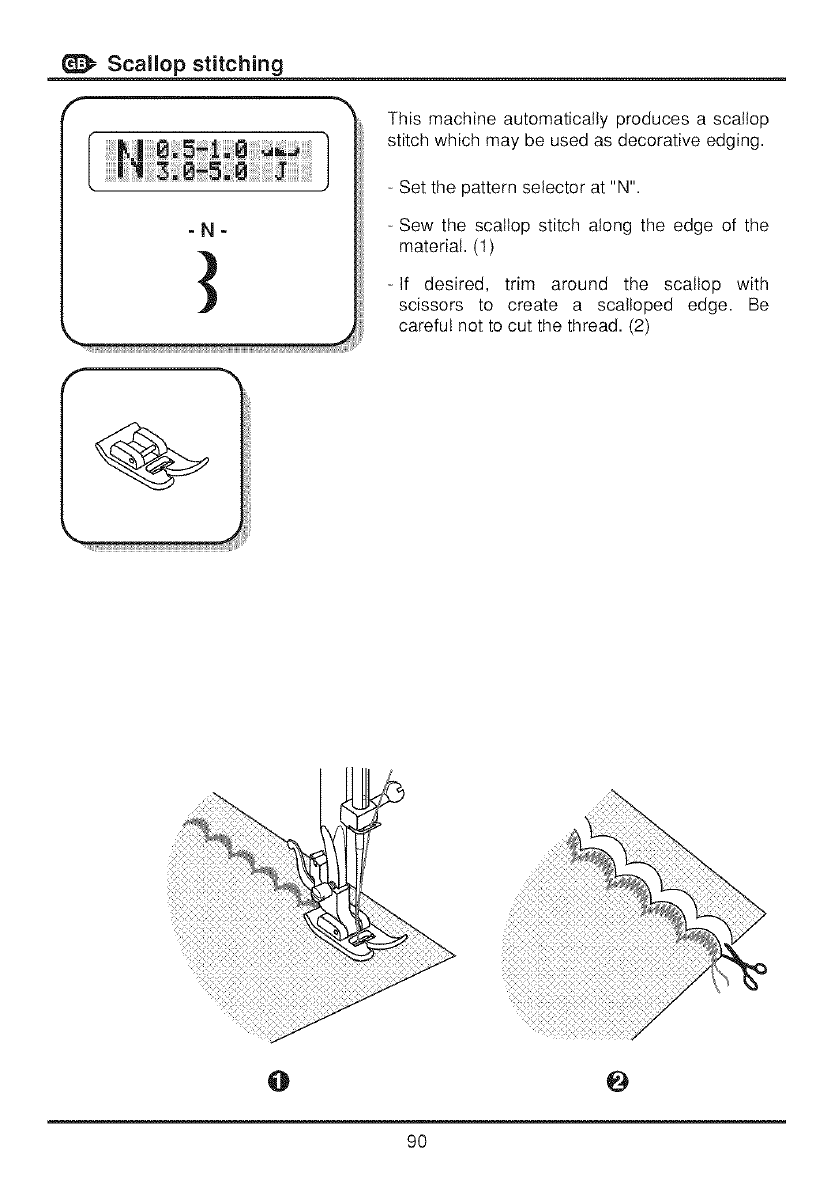 GB Scallop stitching

N 0.5-1.0
3.0-5.0 J

- N -

This machine automatically produces a scallop stitch which may be used as decorative edging.

- Set the pattern selector at "N".

- Sew the scallop stitch along the edge of the material. (1)

- If desired, trim around the scallop with scissors to create a scalloped edge. Be careful not to cut the thread. (2)

1

2

90