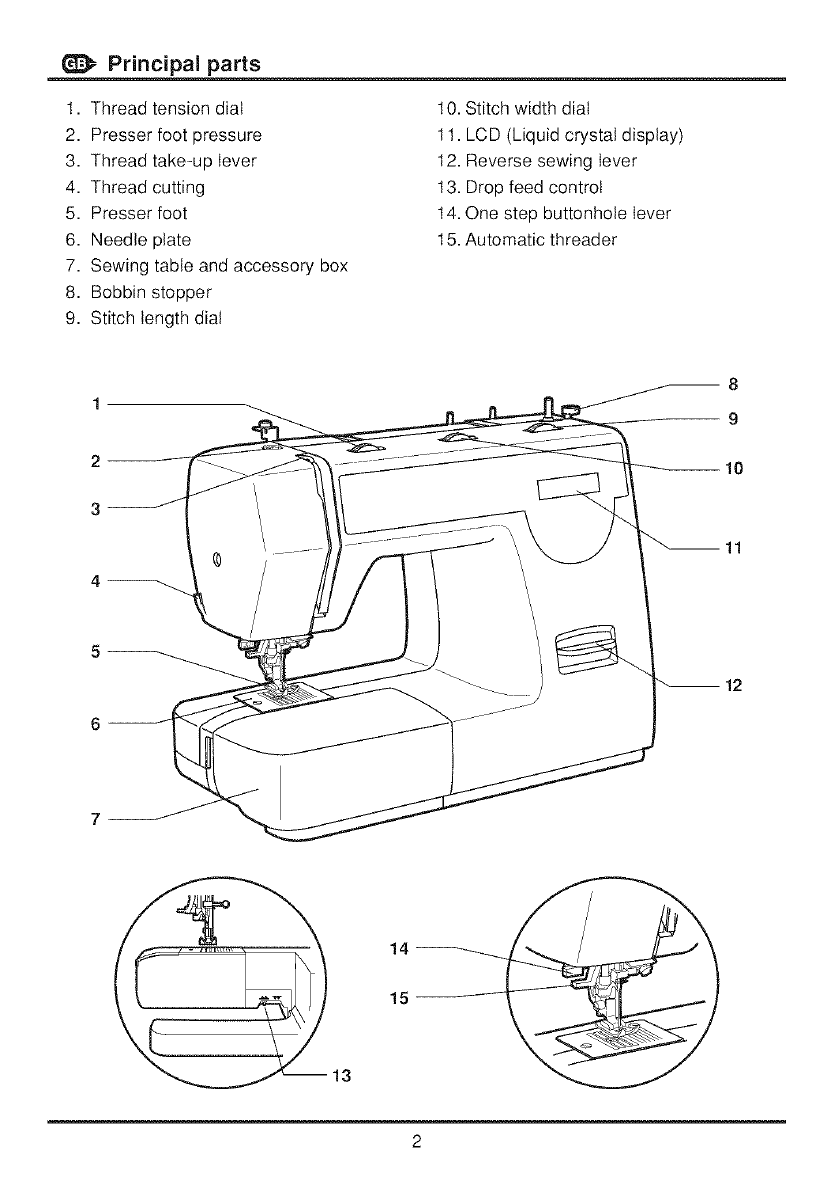 GB Principal parts

1. Thread tension dial
2. Presser foot pressure
3. Thread take-up lever
4. Thread cutting
5. Presser foot
6. Needle plate
7. Sewing table and accessory box
8. Bobbin stopper
9. Stitch length dial

10. Stitch width dial
11. LCD (Liquid crystal display)
12. Reverse sewing lever
13. Drop feed control
14. One step buttonhole lever
15. Automatic threader

1
2
3
4
5
6
7
8
9
10
11
12
13
14
15

2