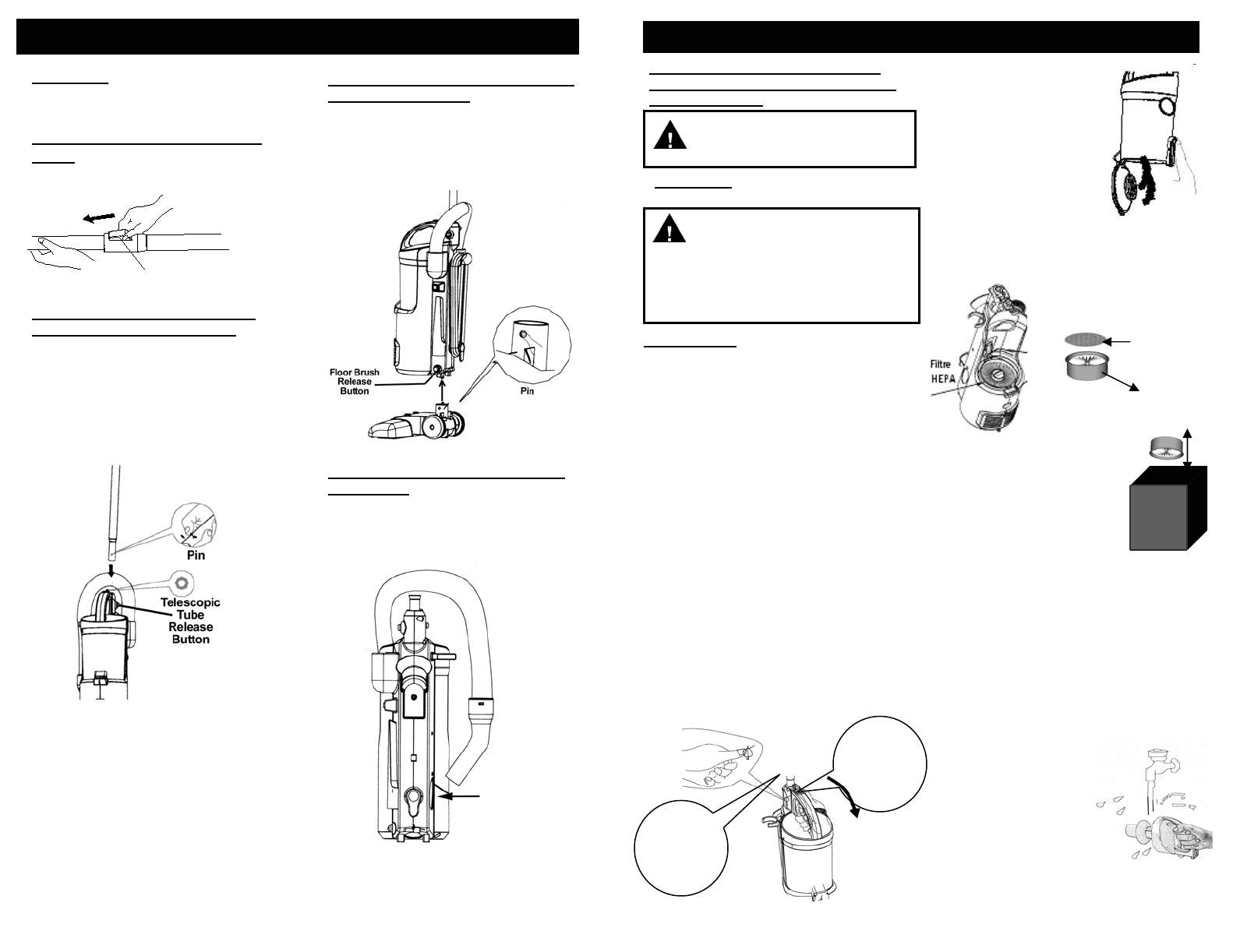 Floor Brush Release Button

Pin

Pin

Telescopic Tube Release Button

Filtre HEPA