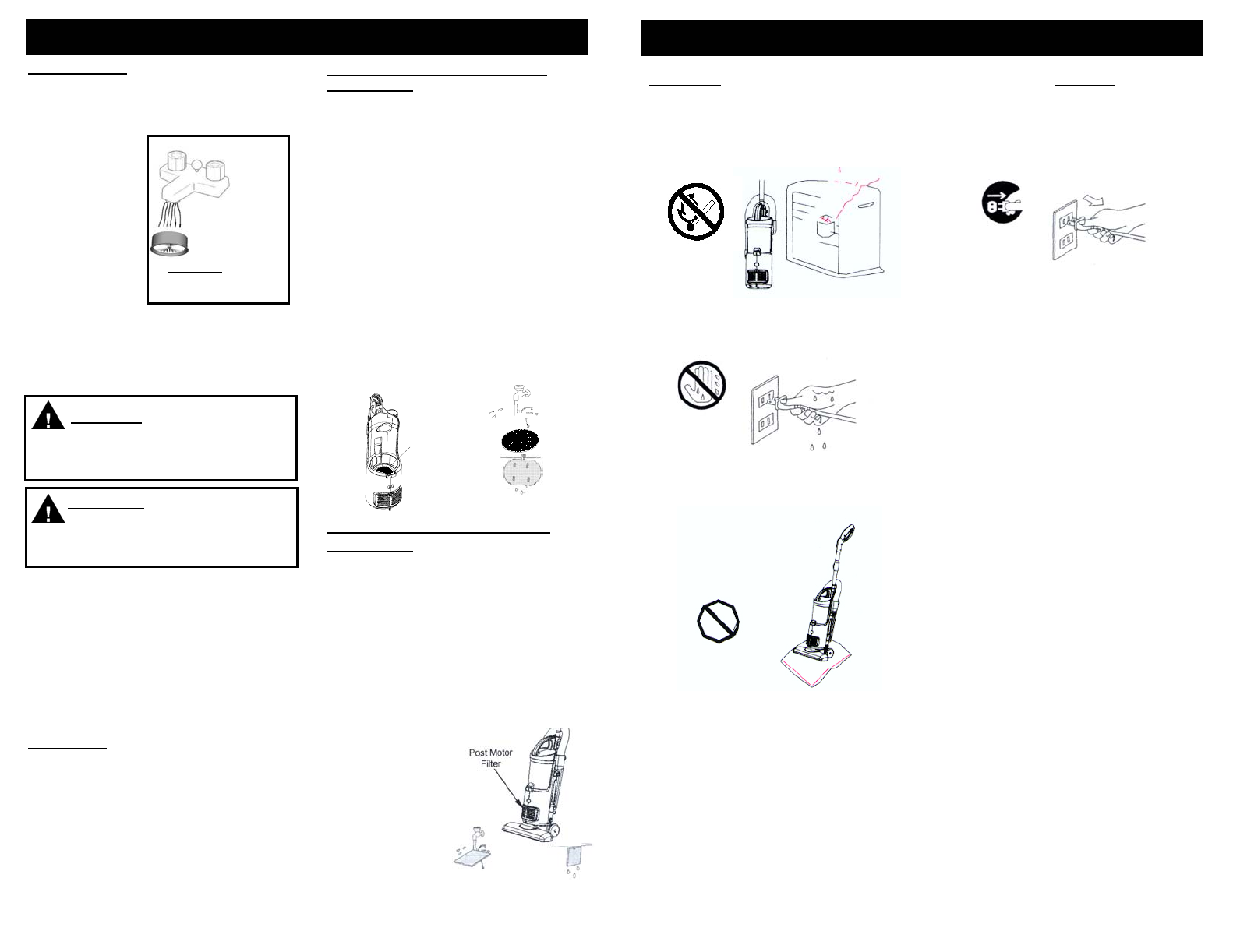 Post Motor Filter