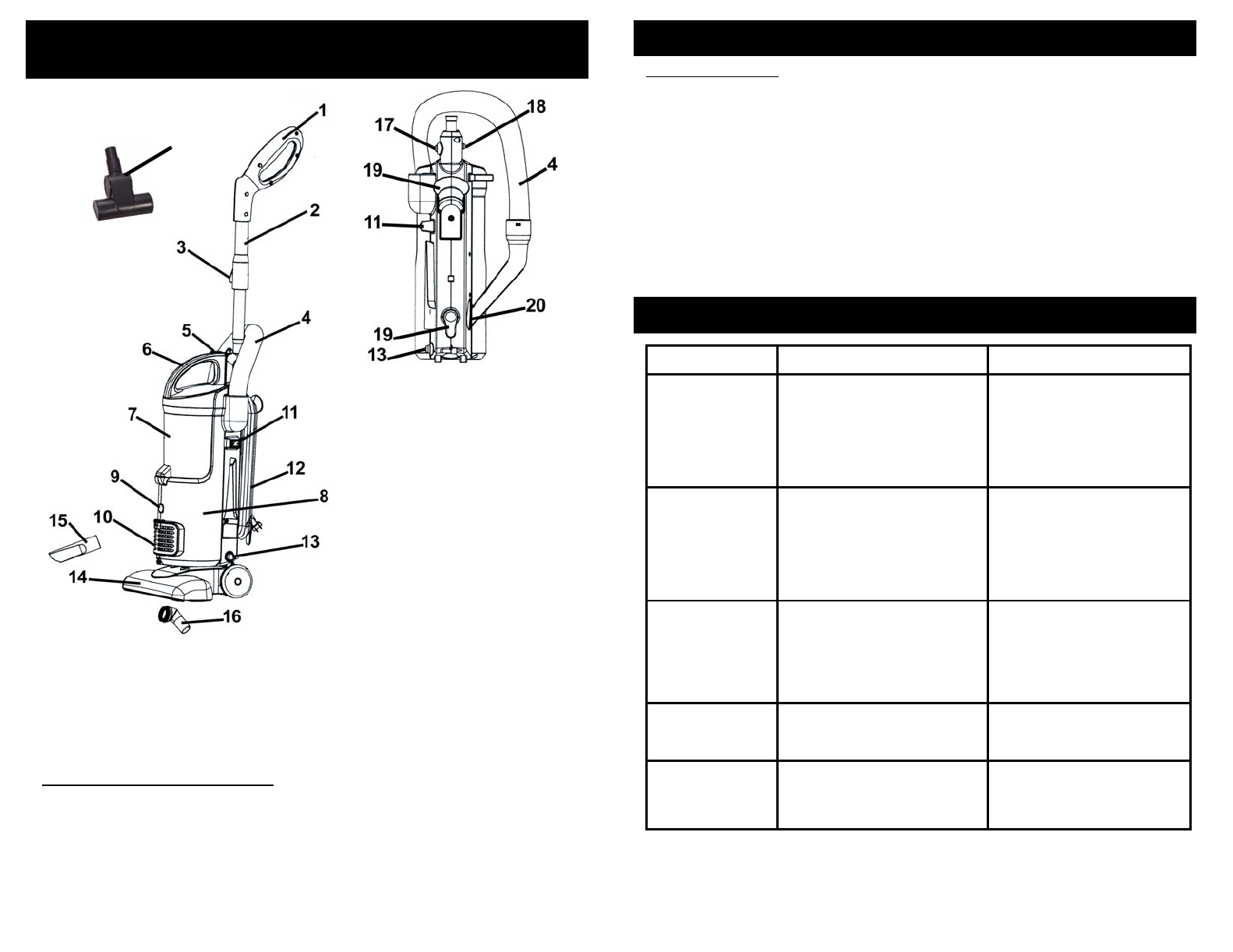 1
2
3
4
5
6
7
8
9
10
11
12
13
14
15
16
17
18
19
4
11
20
19
13