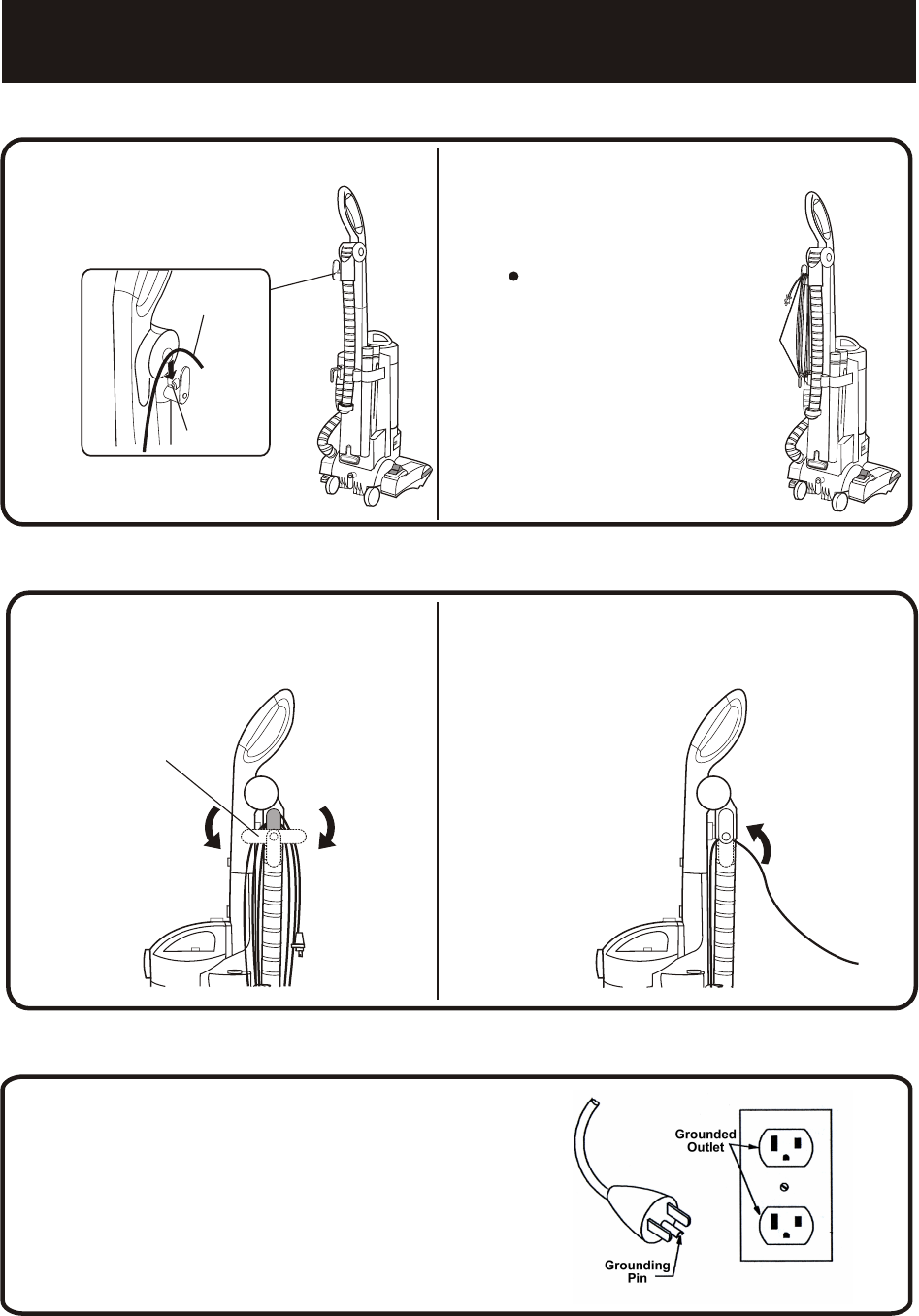 Grounded Outlet

Grounding Pin