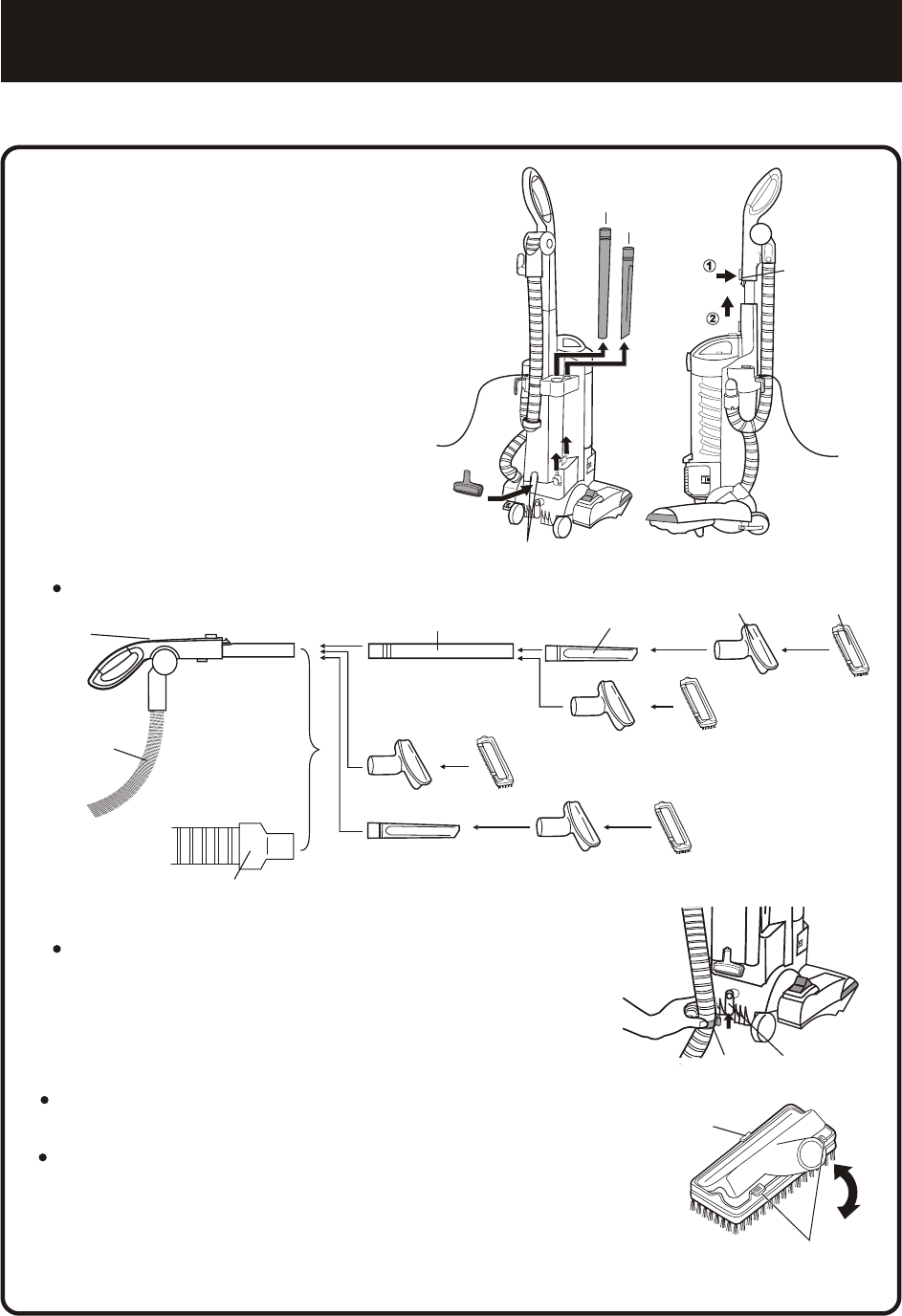 ①

②