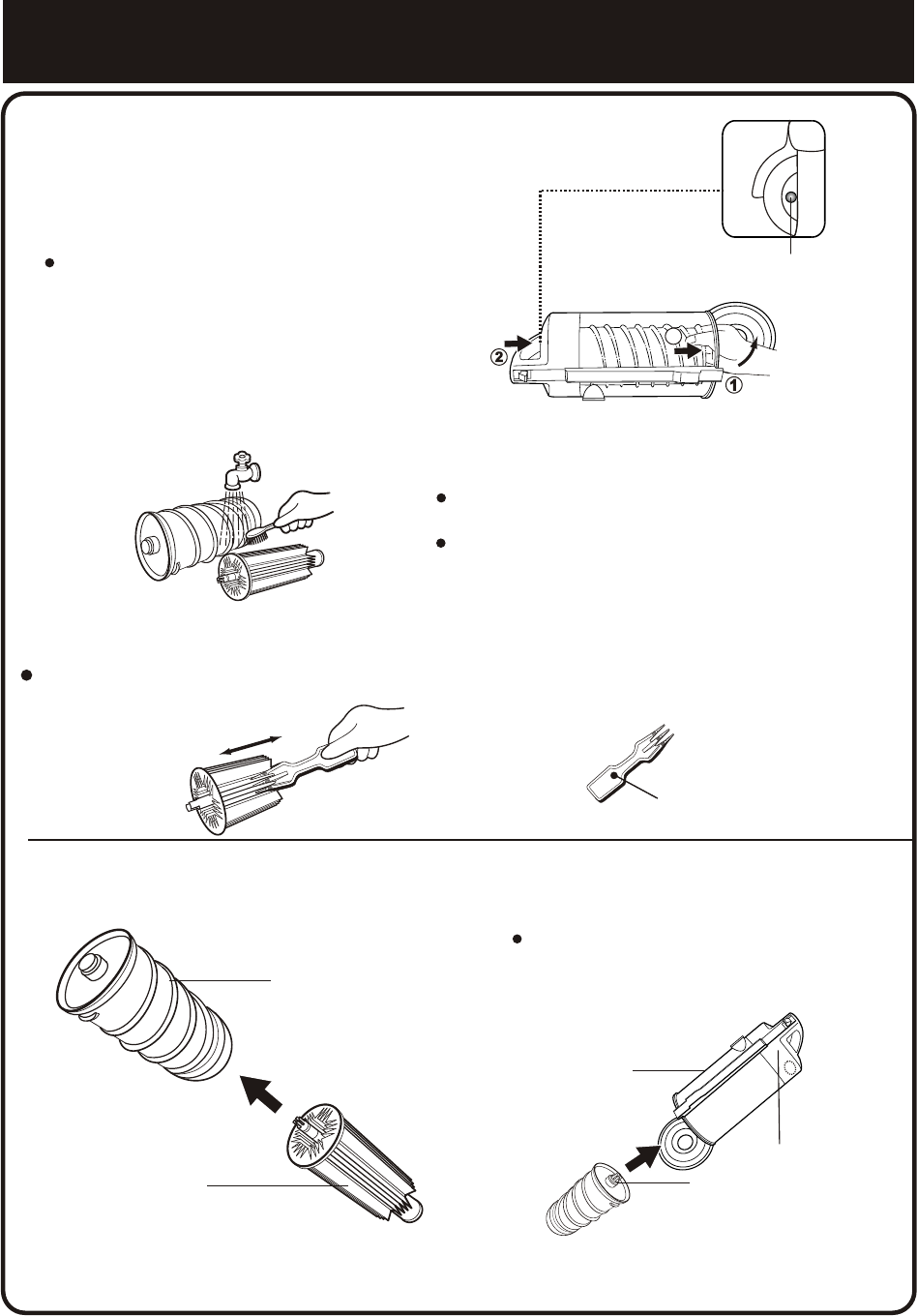 ②
①