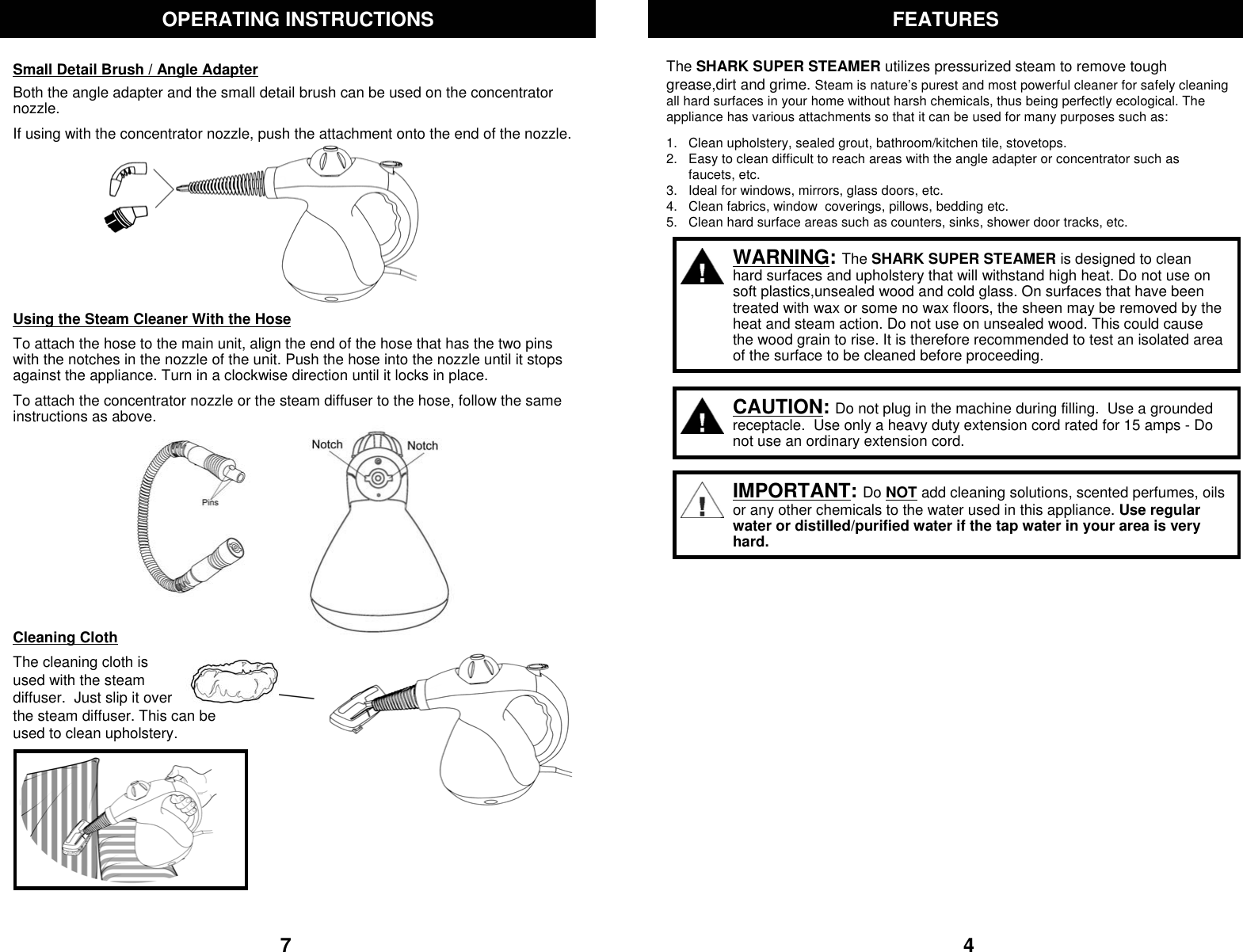 OPERATING INSTRUCTIONS

Small Detail Brush / Angle Adapter

Both the angle adapter and the small detail brush can be used on the concentrator nozzle.

If using with the concentrator nozzle, push the attachment onto the end of the nozzle.

Using the Steam Cleaner With the Hose

To attach the hose to the main unit, align the end of the hose that has the two pins with the notches in the nozzle of the unit. Push the hose into the nozzle until it stops against the appliance. Turn in a clockwise direction until it locks in place.

To attach the concentrator nozzle or the steam diffuser to the hose, follow the same instructions as above.

Pins

Notch

Notch

Cleaning Cloth

The cleaning cloth is used with the steam diffuser. Just slip it over the steam diffuser. This can be used to clean upholstery.

7

FEATURES

The SHARK SUPER STEAMER utilizes pressurized steam to remove tough grease,dirt and grime. Steam is nature's purest and most powerful cleaner for safely cleaning all hard surfaces in your home without harsh chemicals, thus being perfectly ecological. The appliance has various attachments so that it can be used for many purposes such as:

1. Clean upholstery, sealed grout, bathroom/kitchen tile, stovetops.
2. Easy to clean difficult to reach areas with the angle adapter or concentrator such as faucets, etc.
3. Ideal for windows, mirrors, glass doors, etc.
4. Clean fabrics, window coverings, pillows, bedding etc.
5. Clean hard surface areas such as counters, sinks, shower door tracks, etc.

!

WARNING: The SHARK SUPER STEAMER is designed to clean hard surfaces and upholstery that will withstand high heat. Do not use on soft plastics,unsealed wood and cold glass. On surfaces that have been treated with wax or some no wax floors, the sheen may be removed by the heat and steam action. Do not use on unsealed wood. This could cause the wood grain to rise. It is therefore recommended to test an isolated area of the surface to be cleaned before proceeding.

!

CAUTION: Do not plug in the machine during filling. Use a grounded receptacle. Use only a heavy duty extension cord rated for 15 amps - Do not use an ordinary extension cord.

!

IMPORTANT: Do NOT add cleaning solutions, scented perfumes, oils or any other chemicals to the water used in this appliance. Use regular water or distilled/purified water if the tap water in your area is very hard.

4