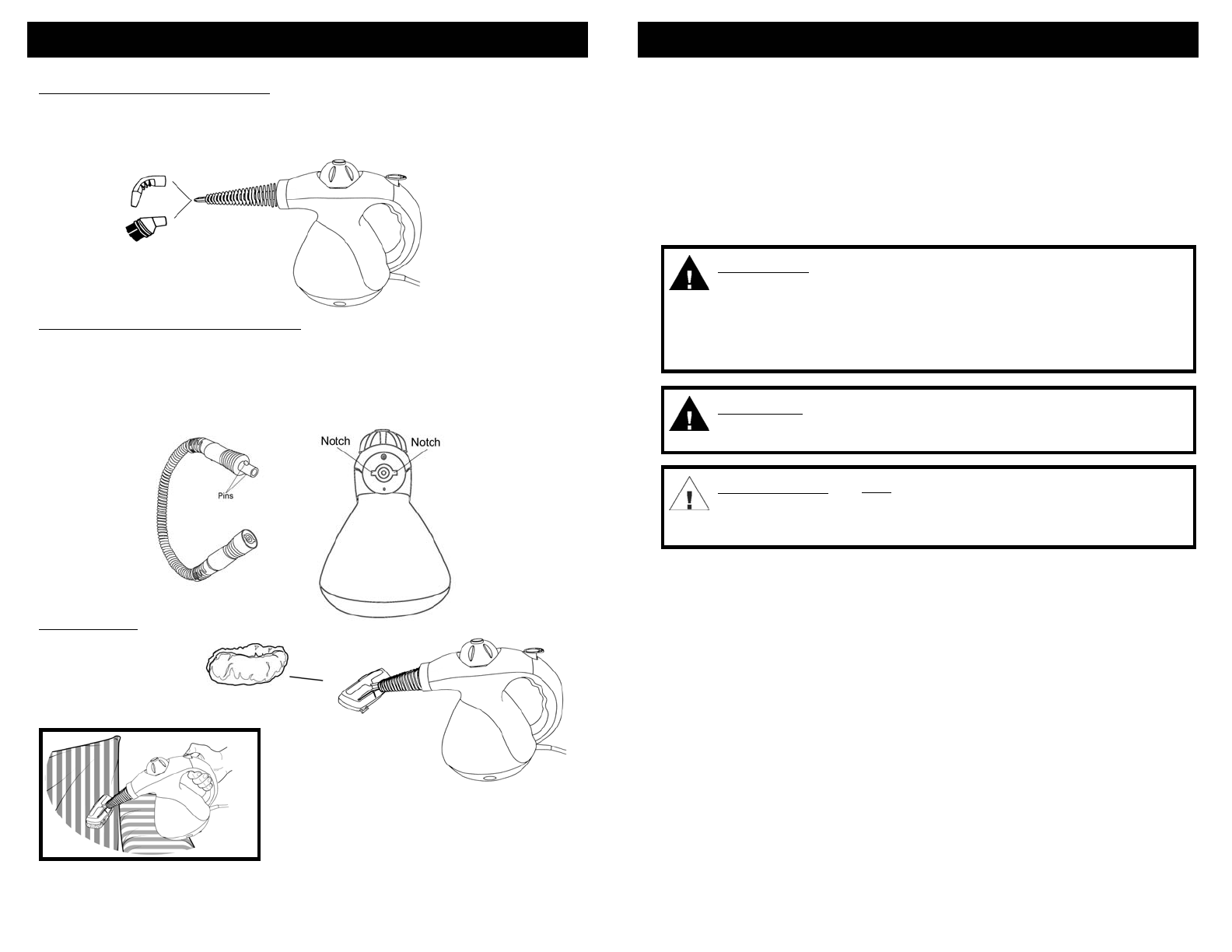 Notch

Notch

Pins