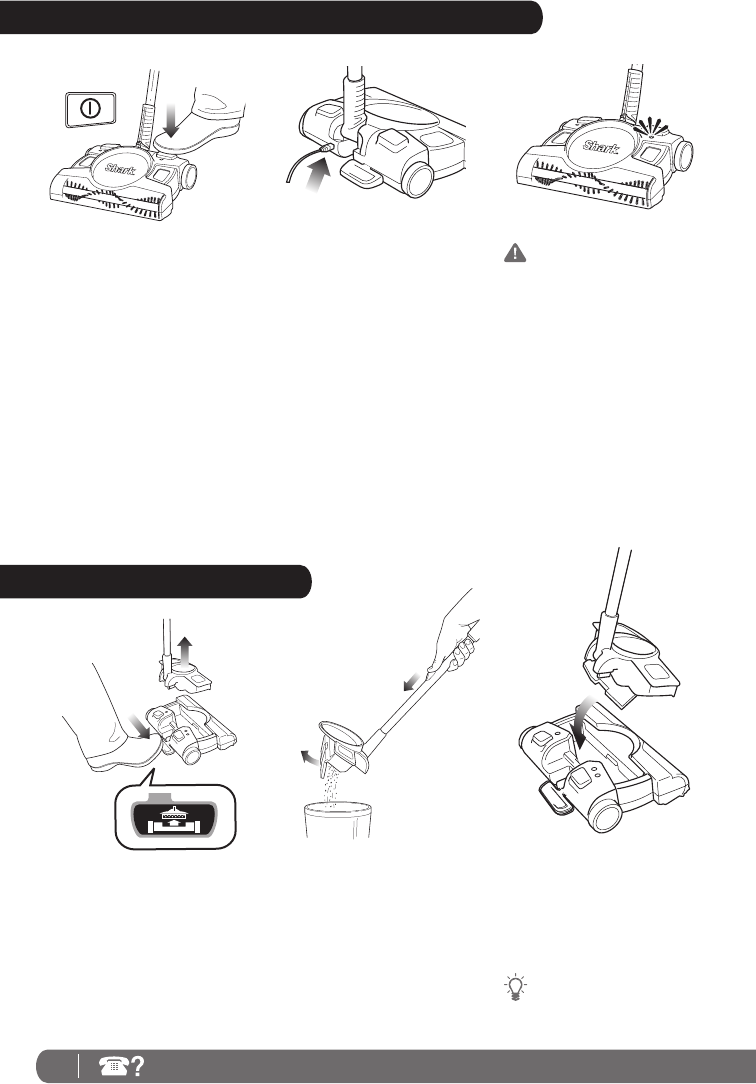 Shark

Shark