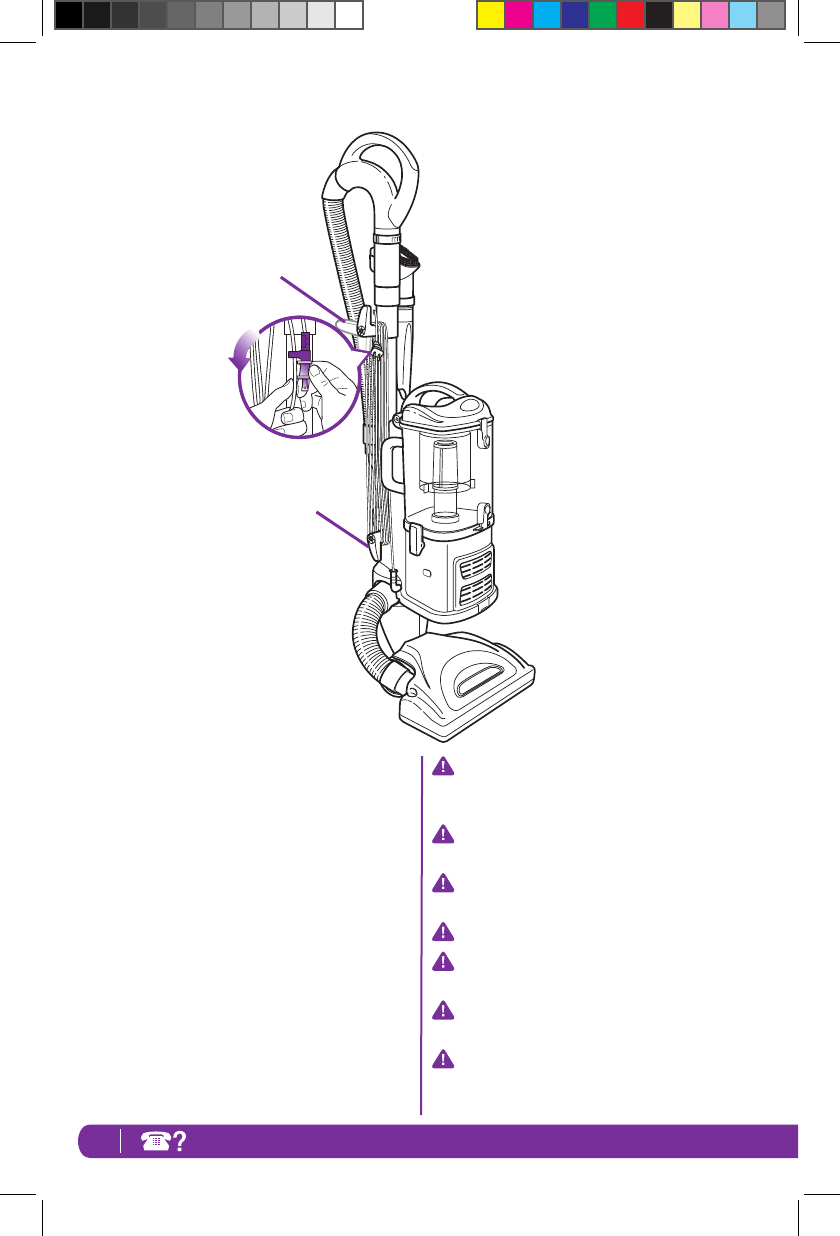 ?