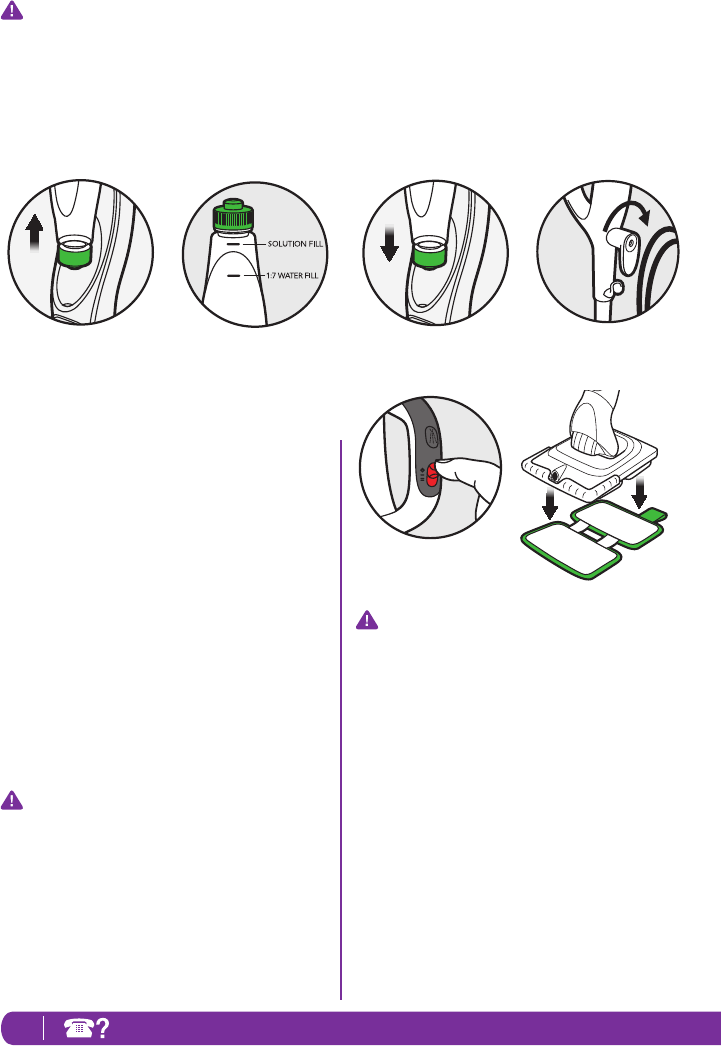 SOLUTION FILL
1:7 WATER FILL