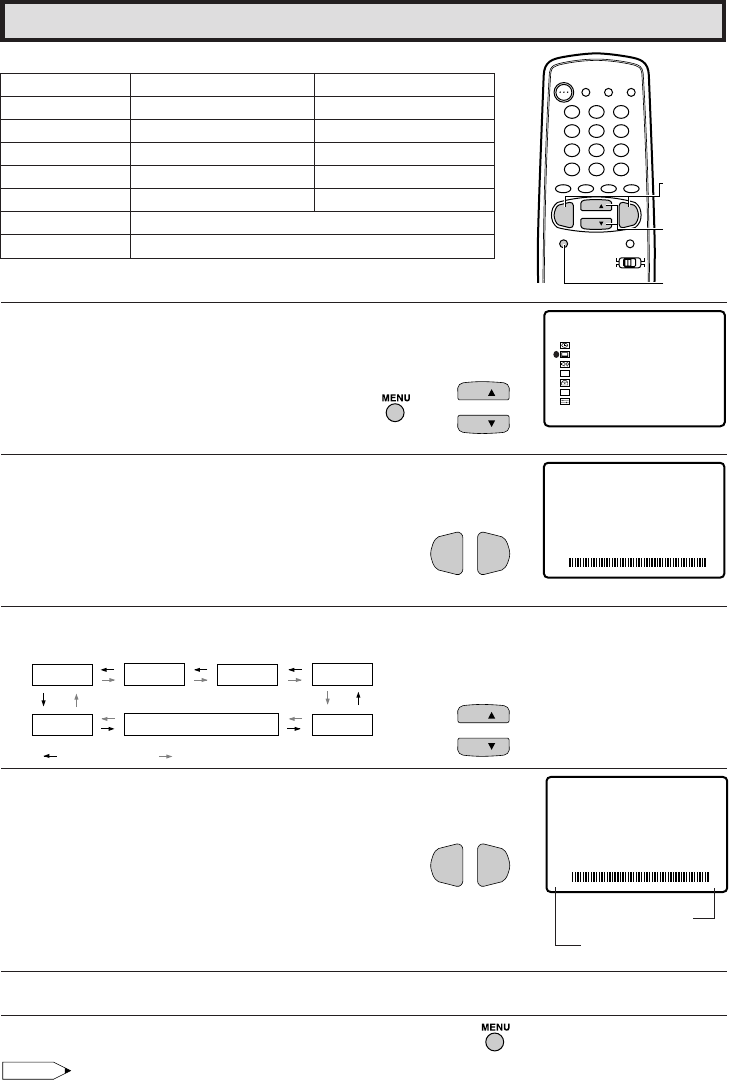 MENU

MENU