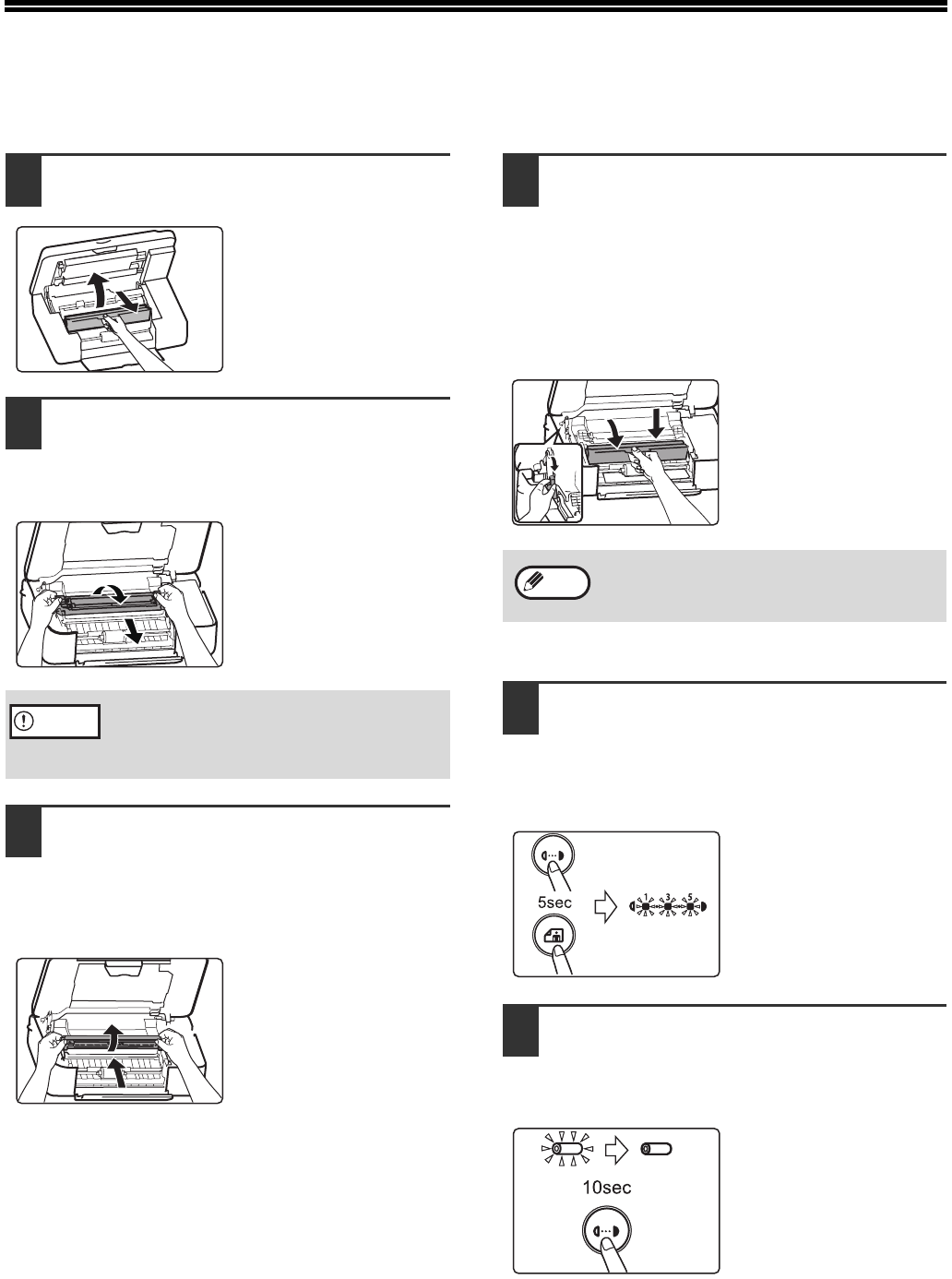 5sec

10sec