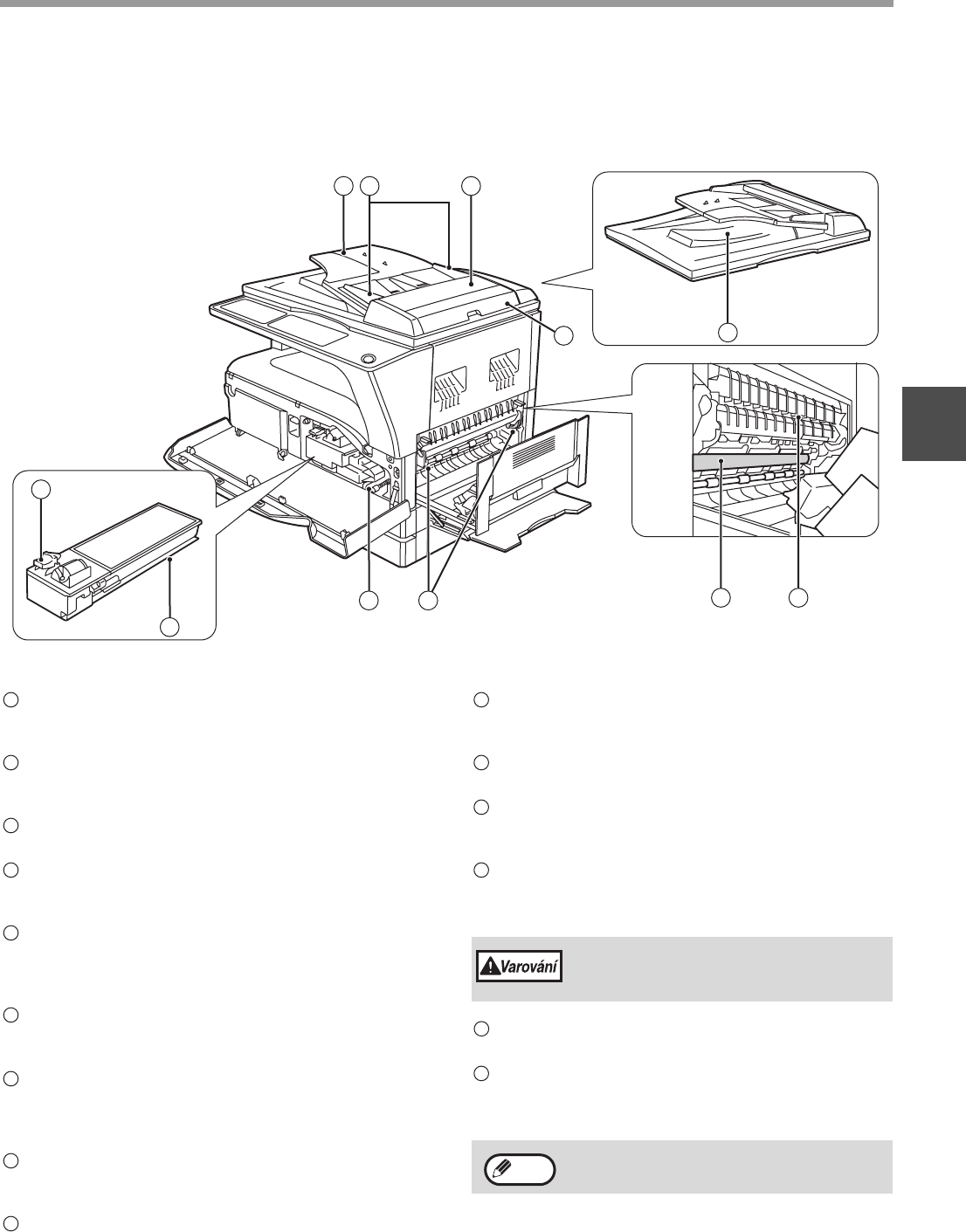 Varování