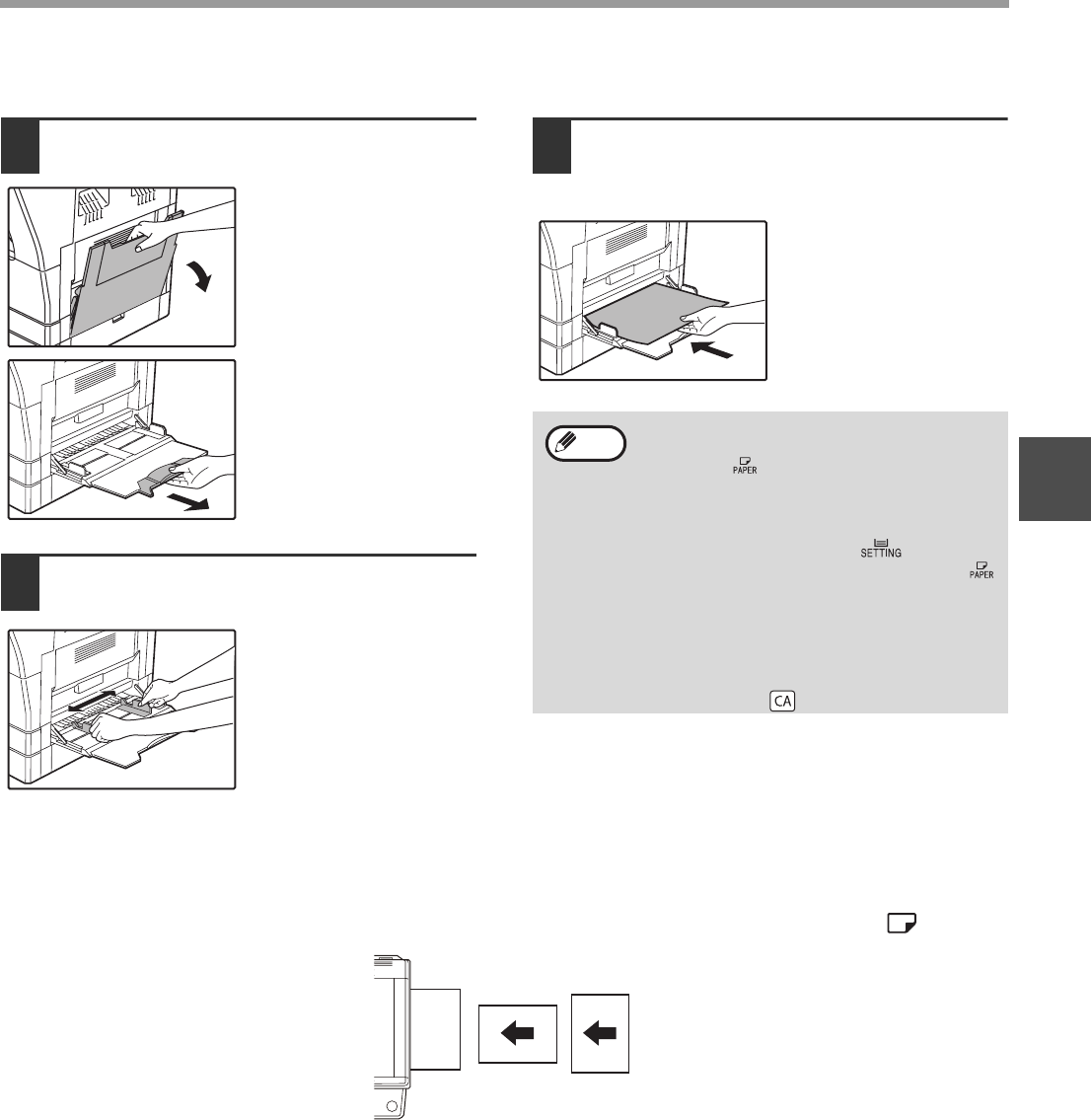 PAPER

SETTING

PAPER

CA