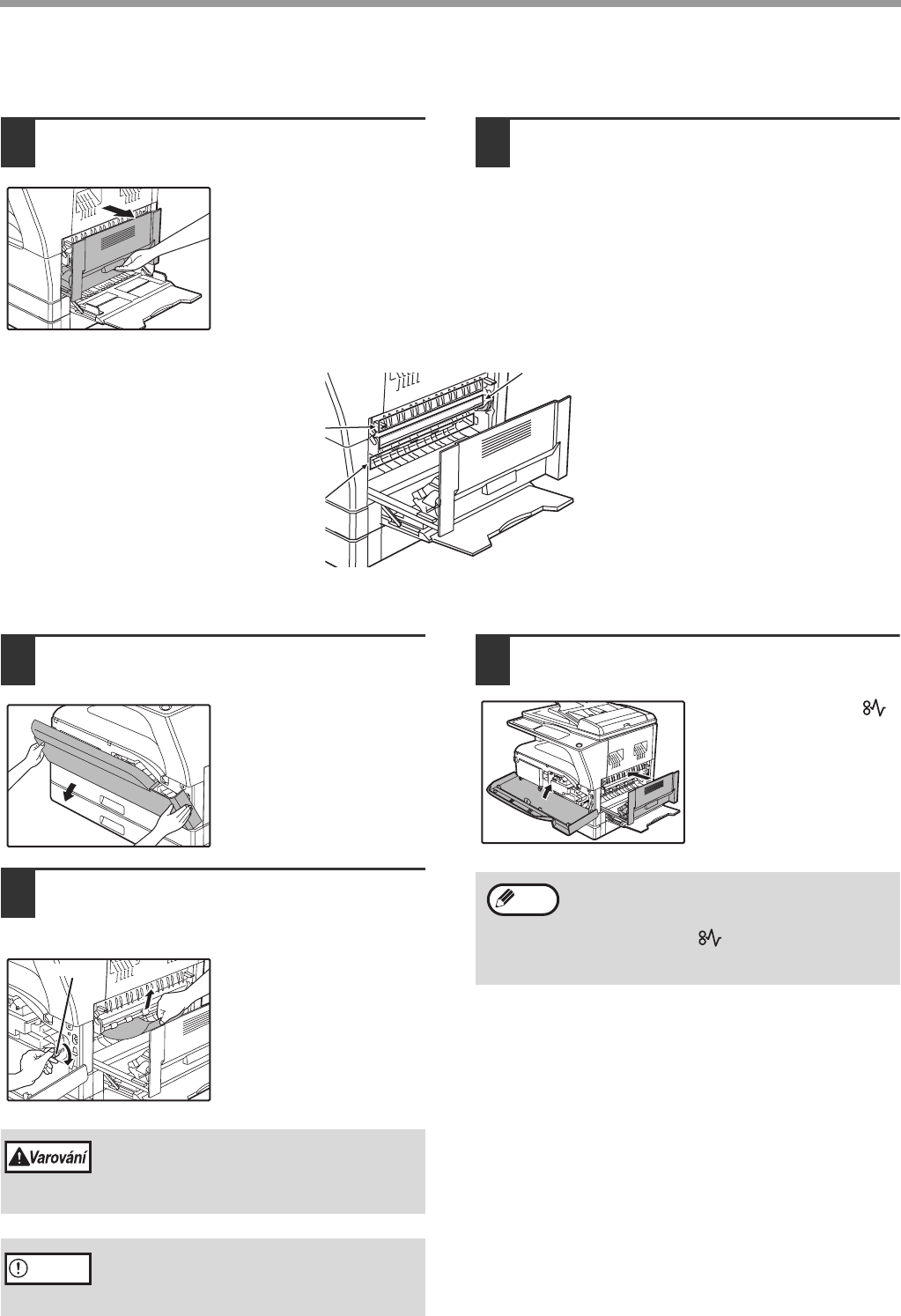 Varování