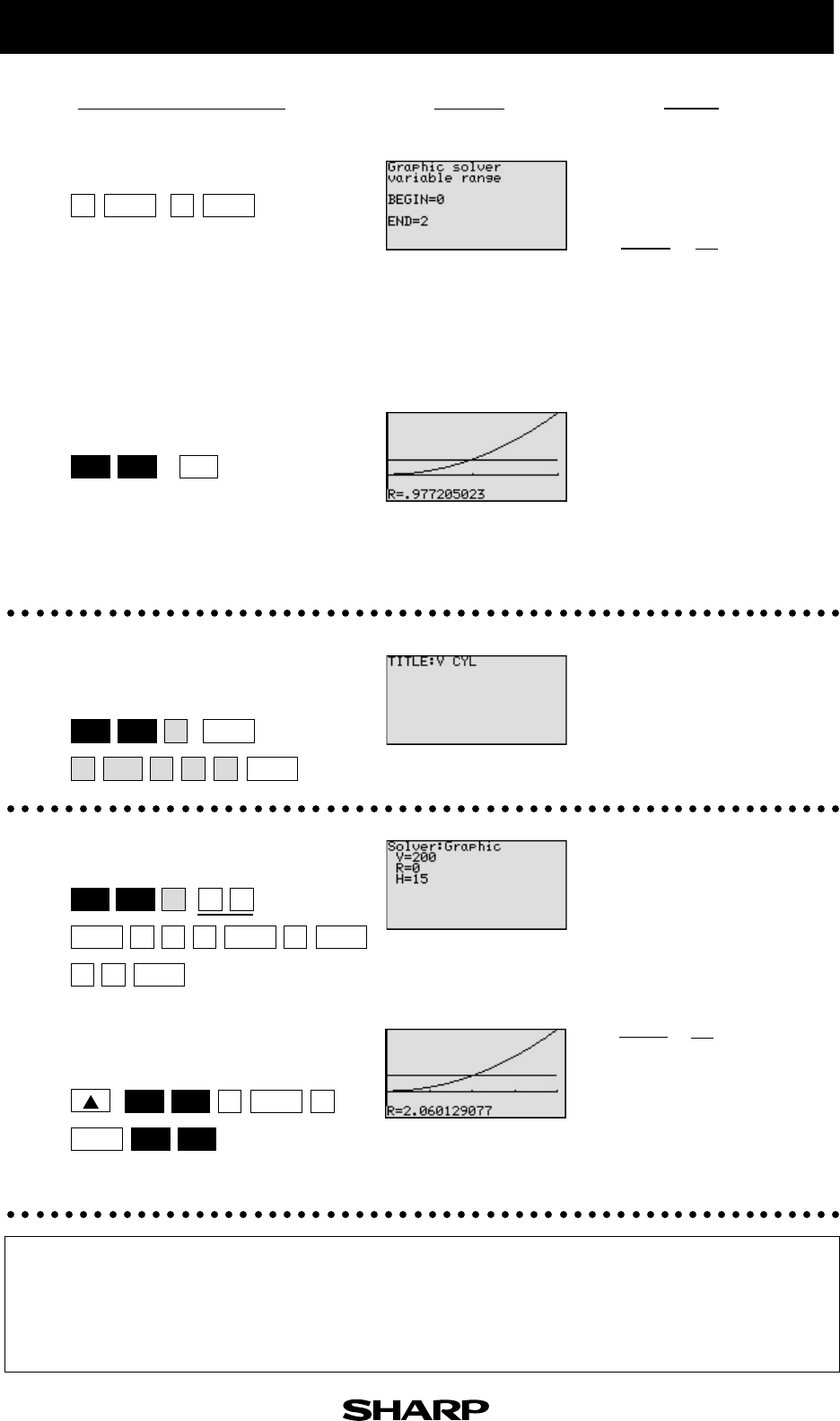 Graphic solver
variable range
BEGIN=0
END=2

R=.977205023

TITLE:V CYL

Solver:Graphic
V=200
R=0
H=15

R=2.060129077

SHARP