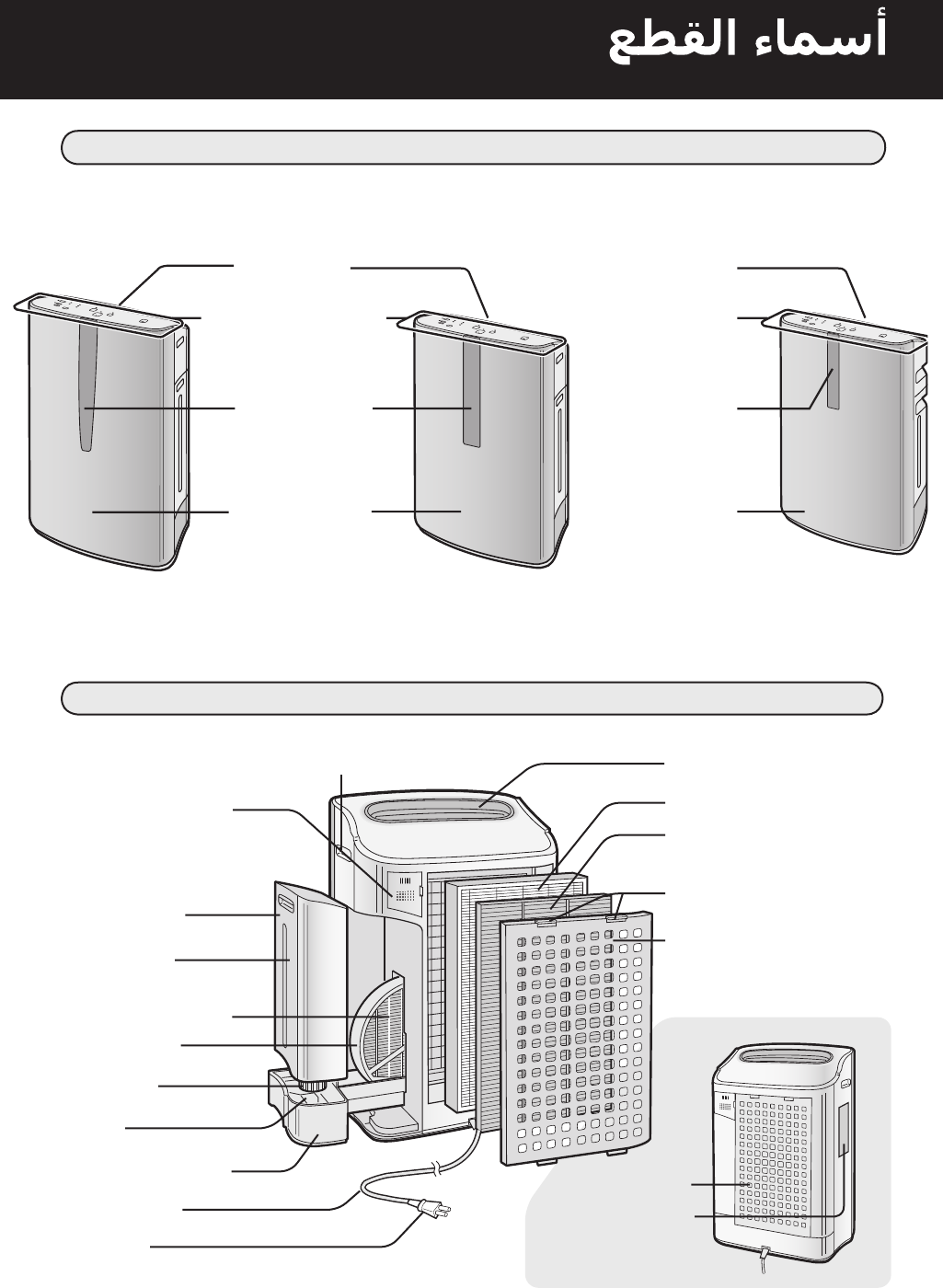 أسماء القطع