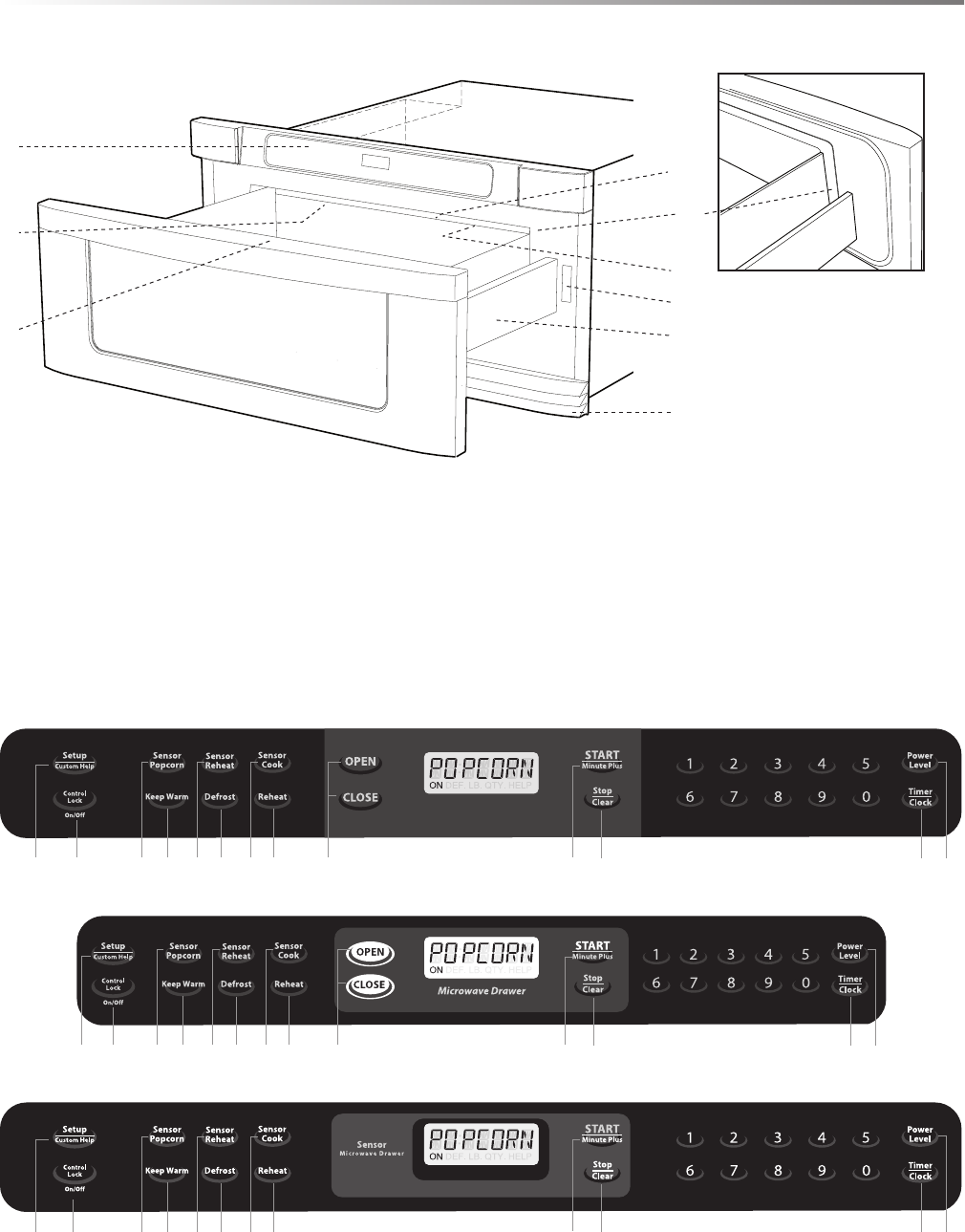 Setup
Custom Help
Control Lock
On/Off
Sensor Popcorn
Keep Warm
Sensor Reheat
Defrost
Sensor Cook
Reheat
OPEN
CLOSE
POPCORN
ON DEF. LB. QTY. HELP
START
Minute Plus
Stop
Clear
1 2 3 4 5
6 7 8 9 0
Power Level
Timer
Clock

Setup
Custom Help
Control Lock
On/Off
Sensor Popcorn
Keep Warm
Sensor Reheat
Defrost
Sensor Cook
Reheat
OPEN
CLOSE
POPCORN
ON DEF. LB. QTY. HELP
Microwave Drawer
START
Minute Plus
Stop
Clear
1 2 3 4 5
6 7 8 9 0
Power Level
Timer
Clock

Setup
Custom Help
Control Lock
On/Off
Sensor Popcorn
Keep Warm
Sensor Reheat
Defrost
Sensor Cook
Reheat
Sensor
Microwave Drawer
POPCORN
ON DEF. LB. QTY. HELP
START
Minute Plus
Stop
Clear
1 2 3 4 5
6 7 8 9 0
Power Level
Timer
Clock