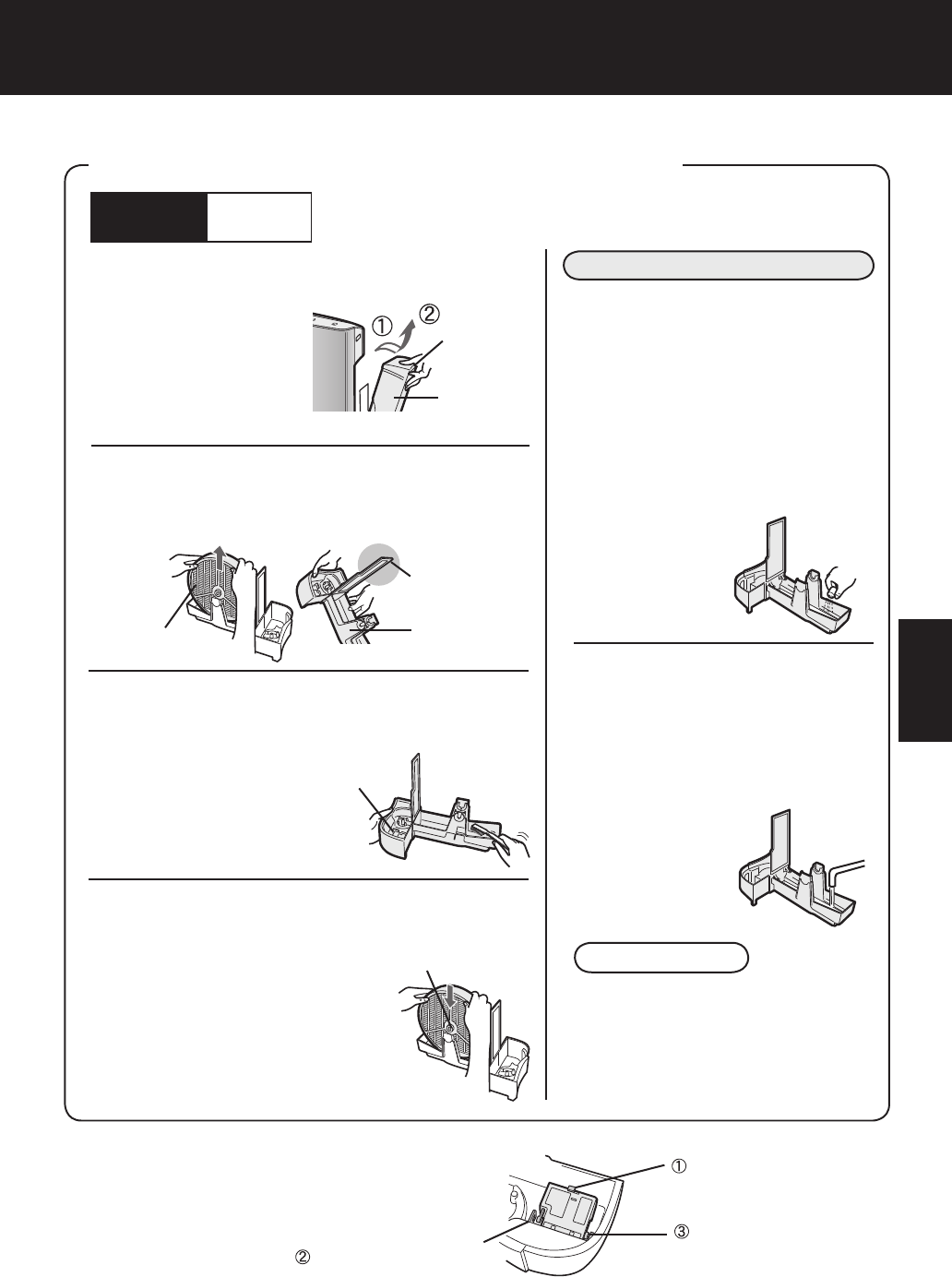 ①
②
①
③
②