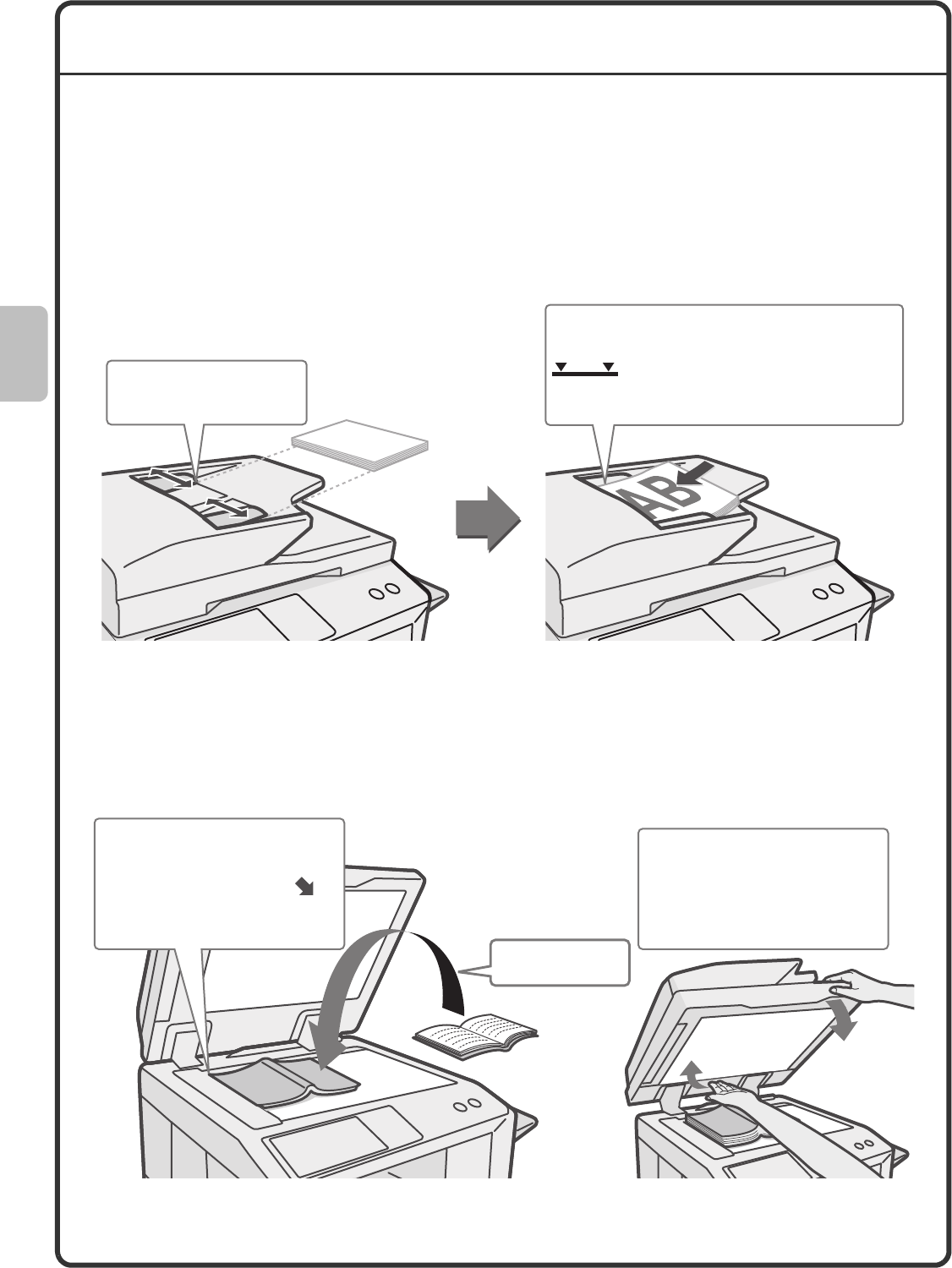 AB