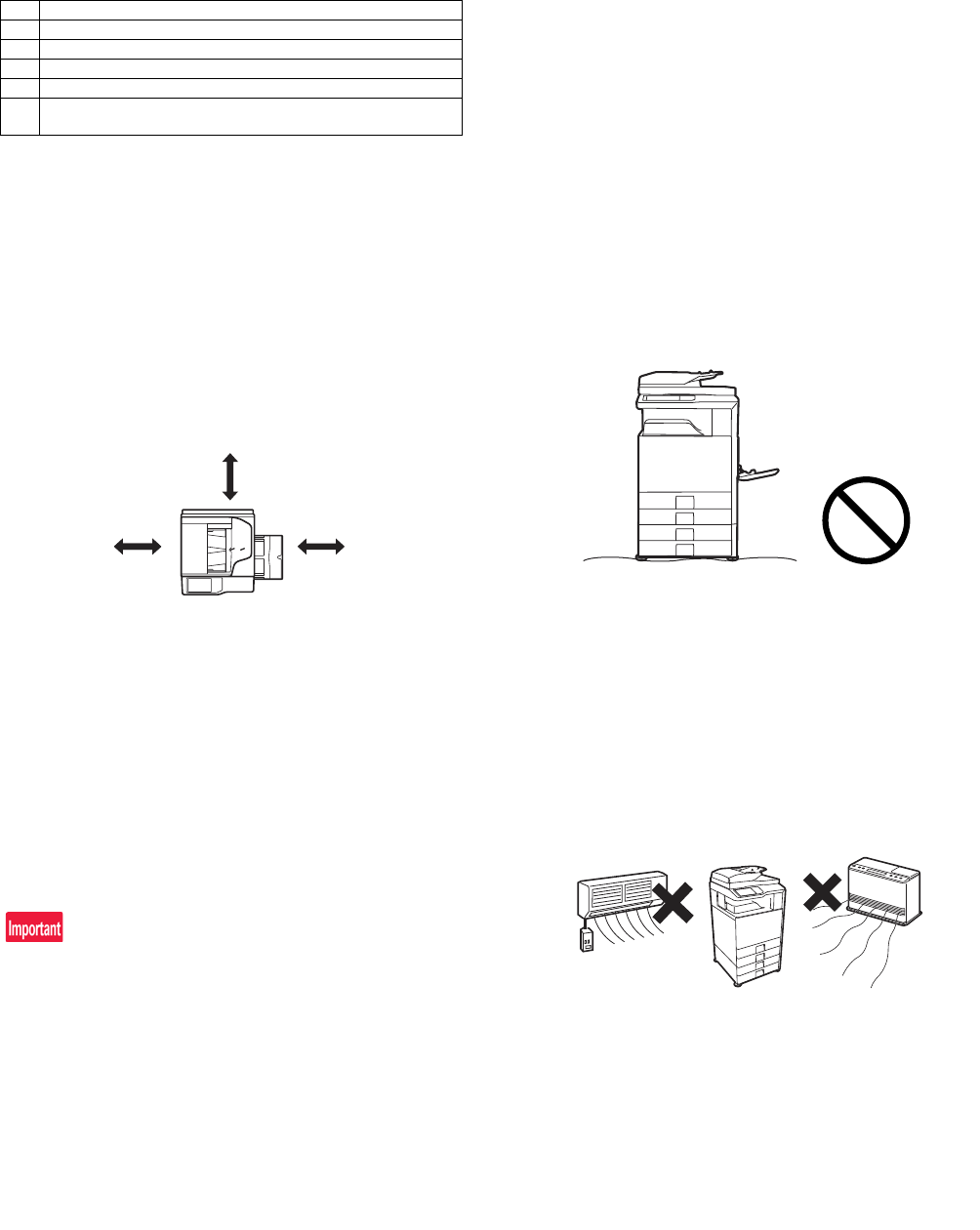 Important