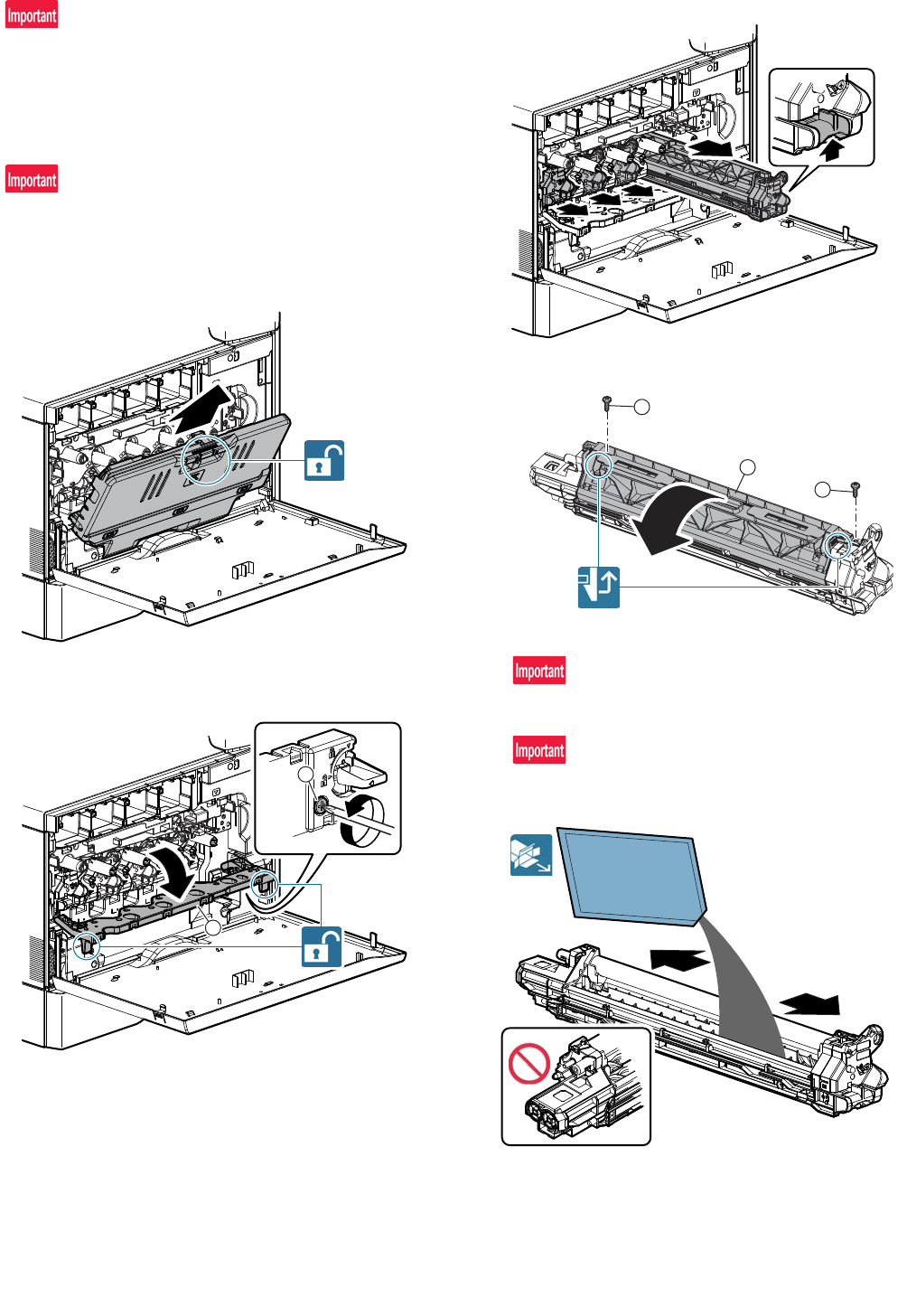 Important

Important

Important

Important